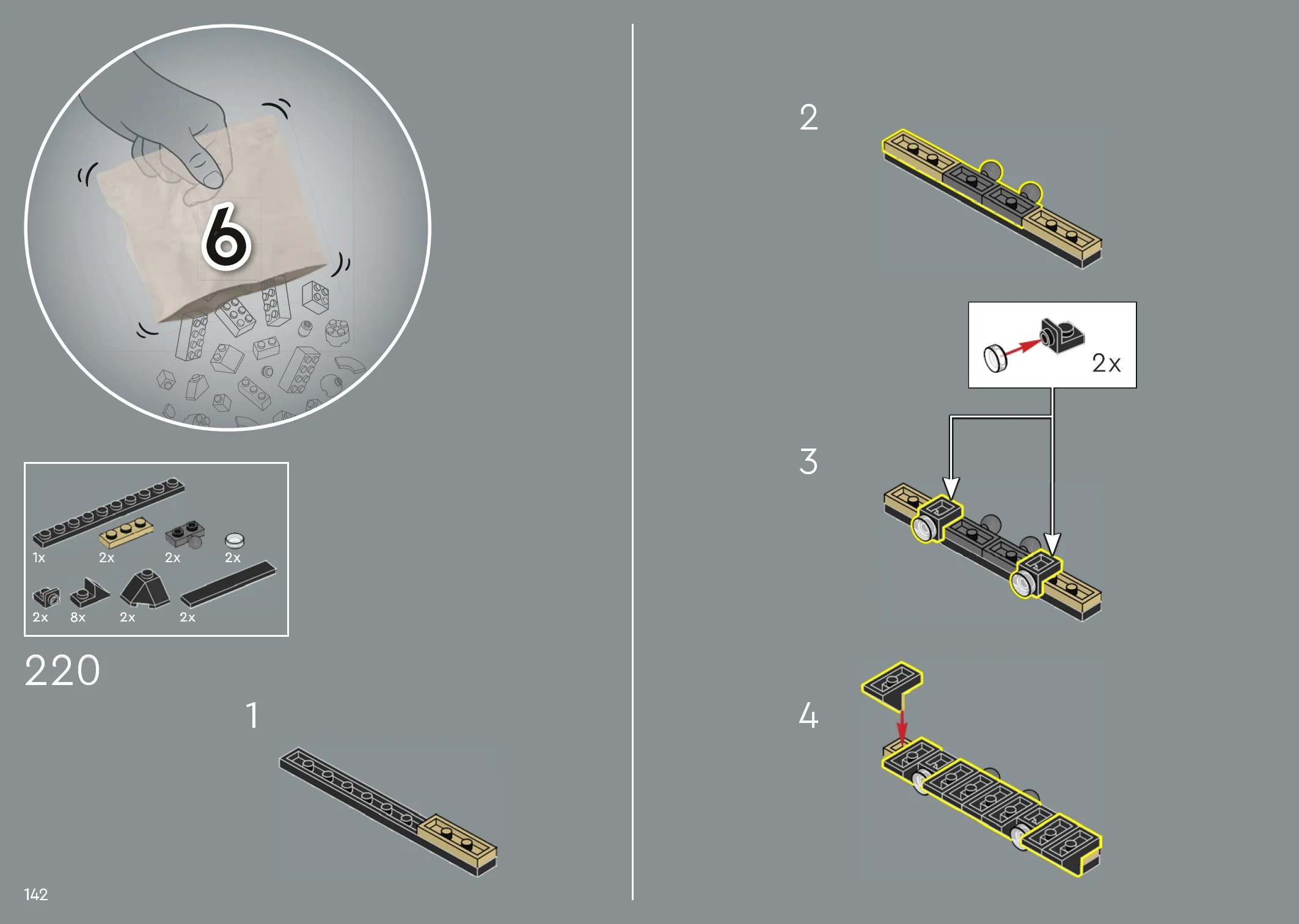 6

1x
2x
2x
2x
2x
8x
2x
2x

220

1

142

2

2x

3

4