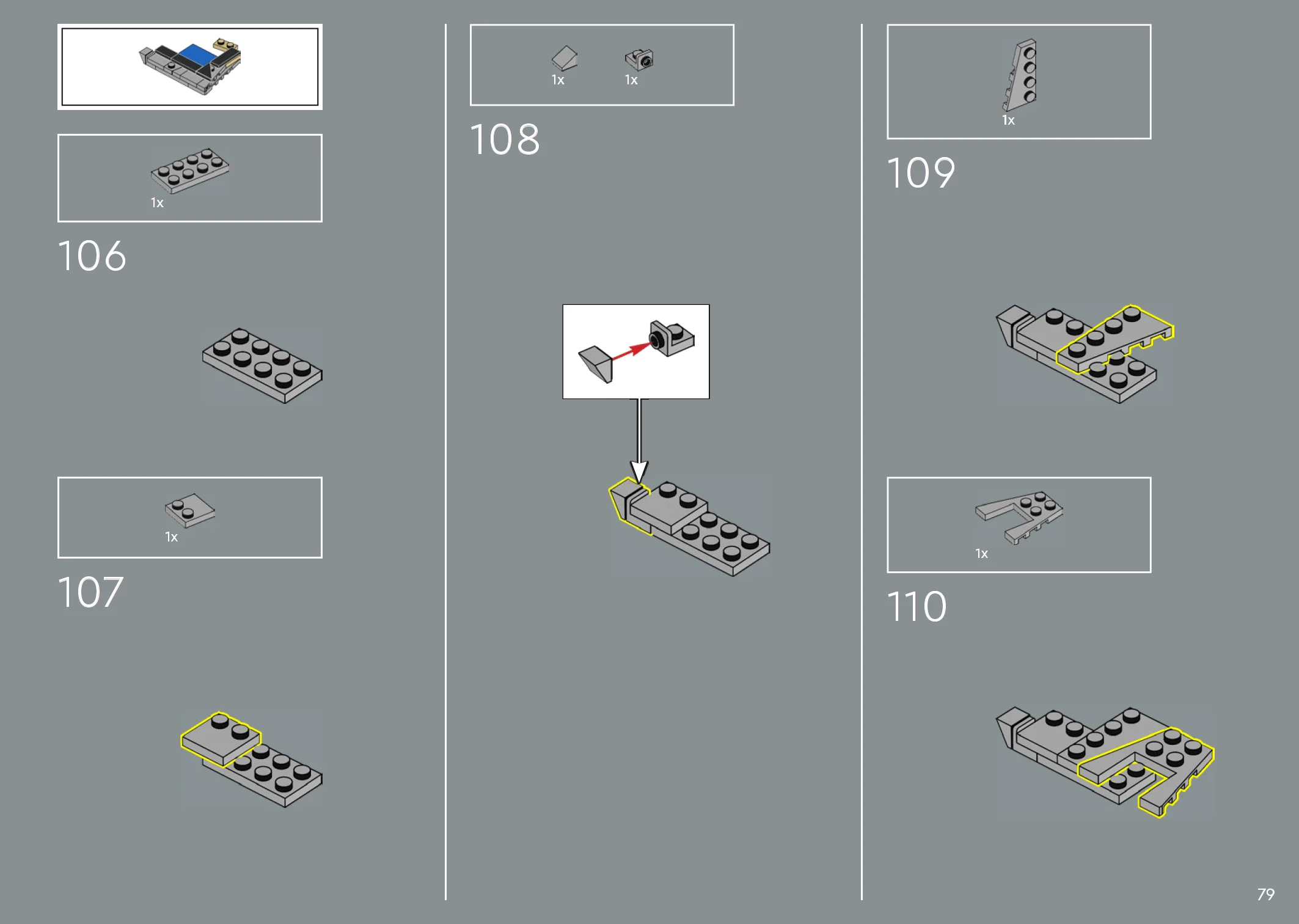 1x

106

1x

107

1x 1x

108

1x

109

1x

110

79