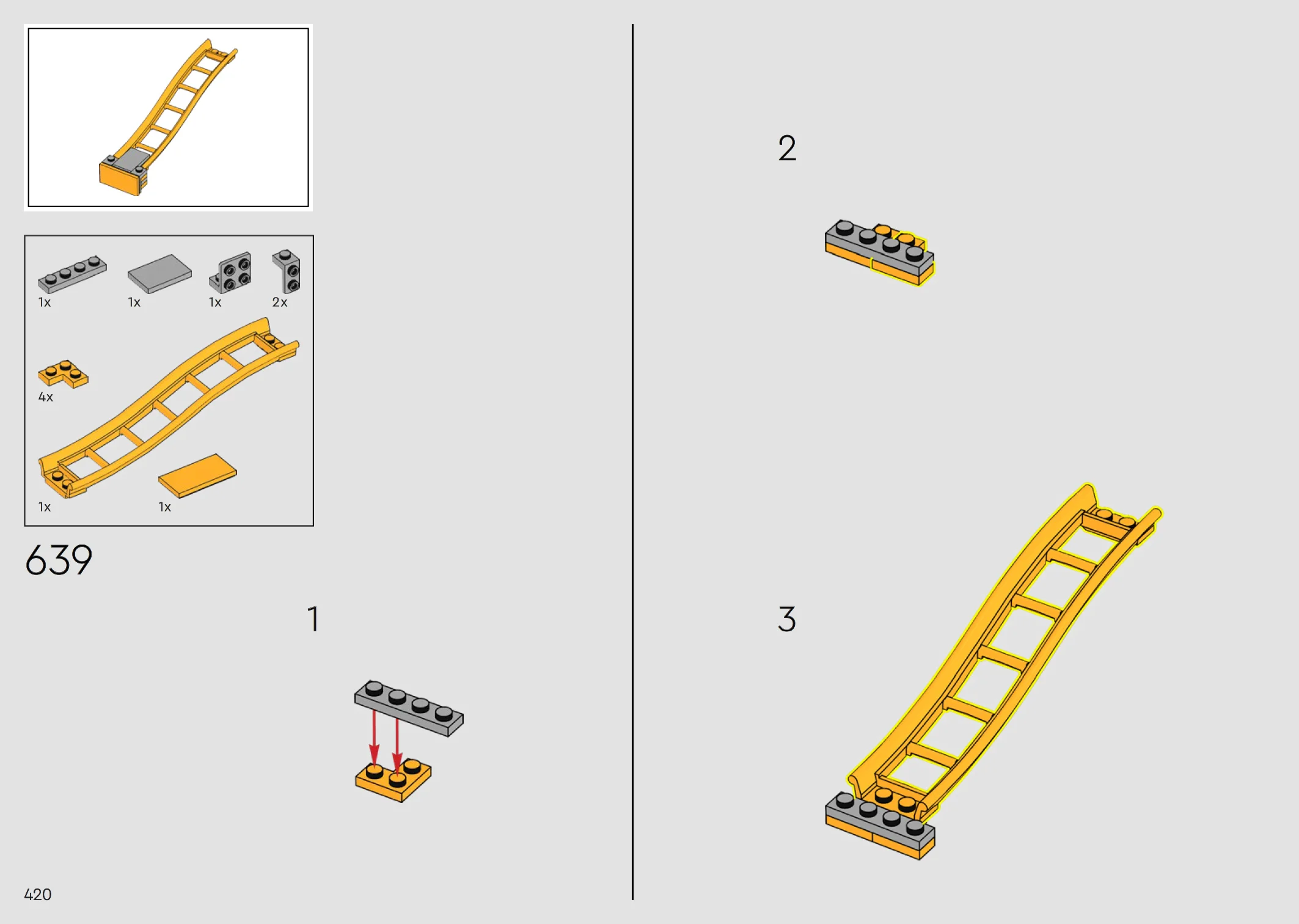 1x
1x
1x
2x
4x
1x
1x

639

1

2

3

420