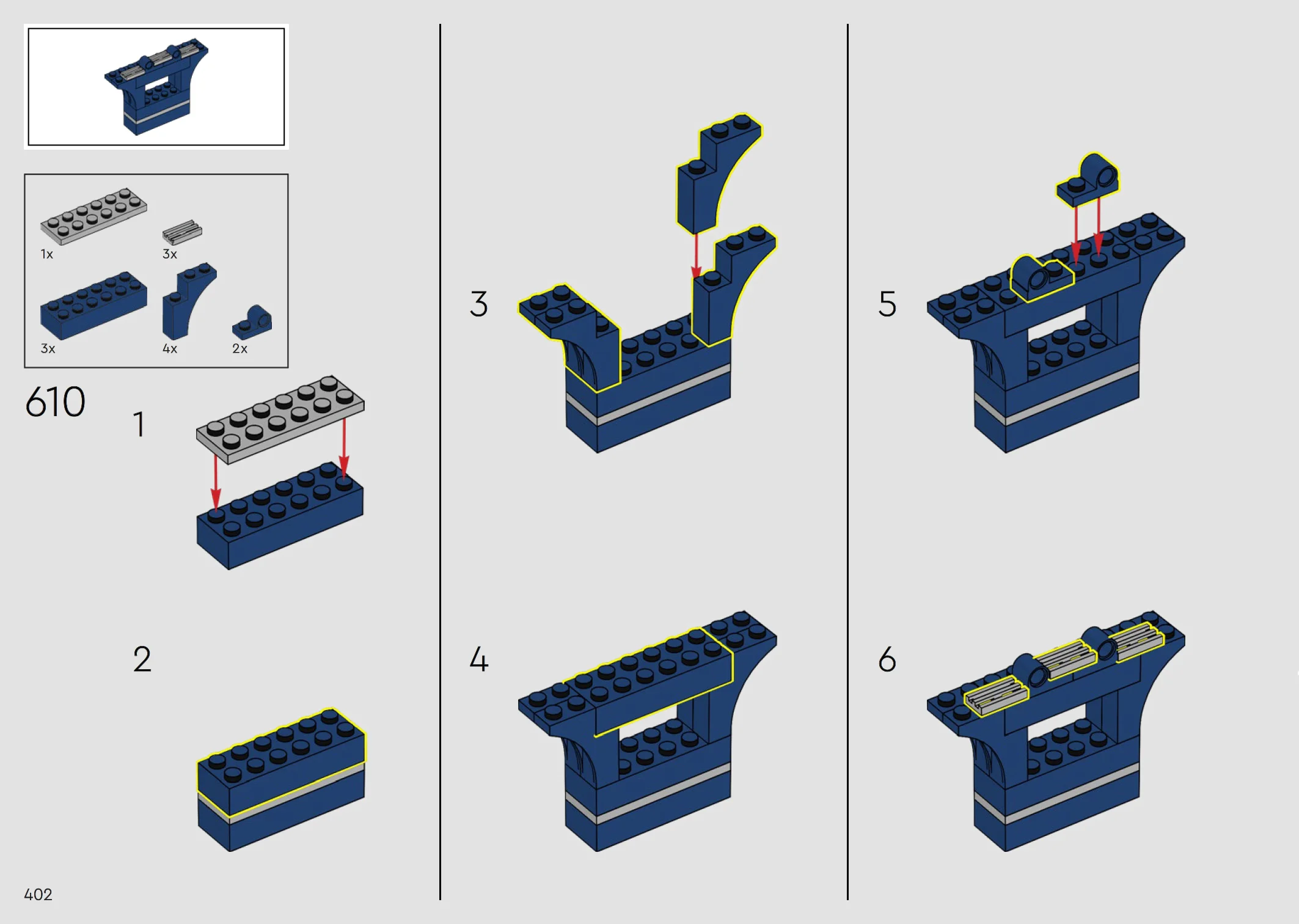 1x
3x
3x
4x
2x

610

1

2

3

4

5

6

402