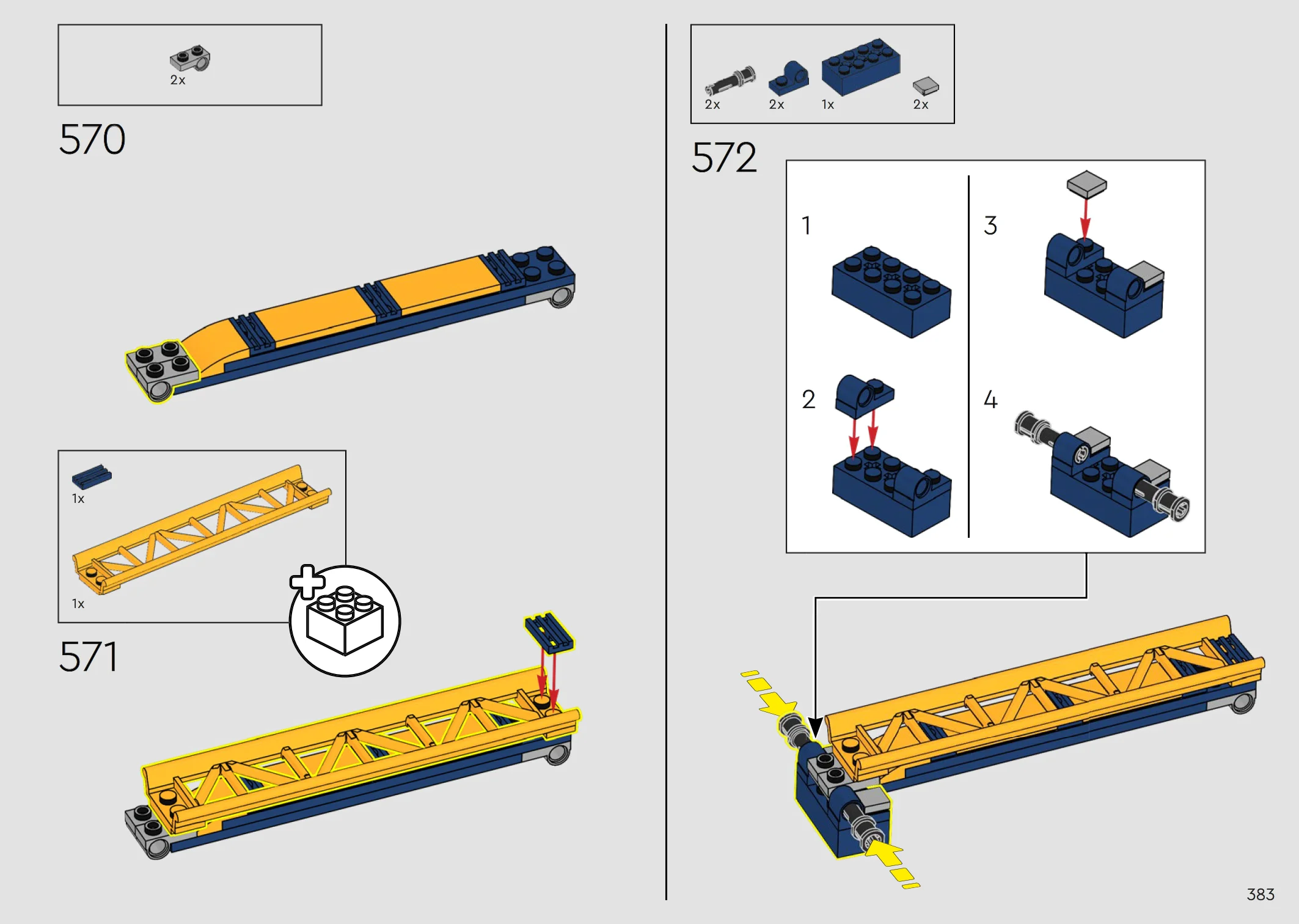 2x

570

1x

1x

571

2x 2x 1x 2x

572

1

2

3

4

383