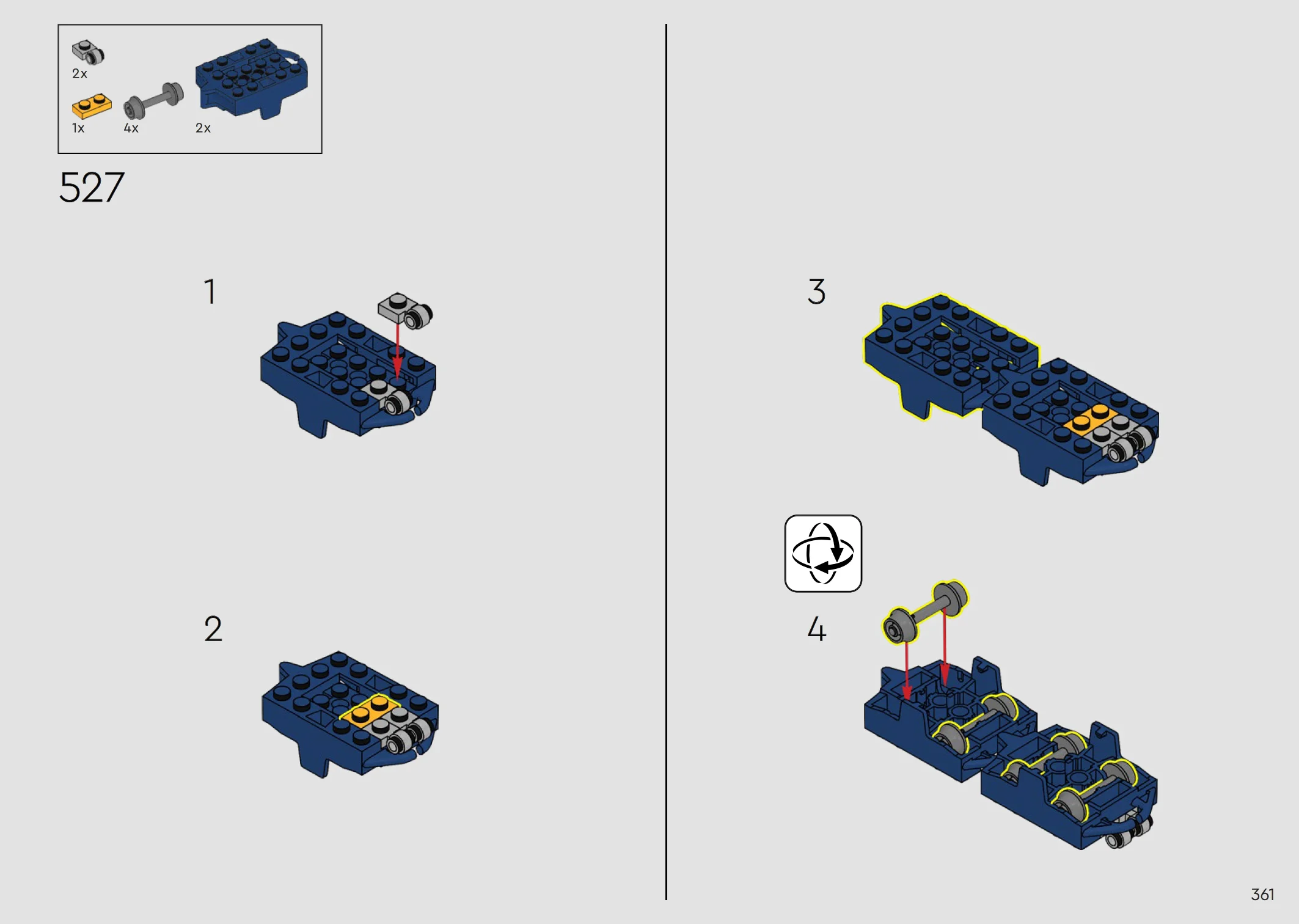 2x

1x 4x 2x

527

1

2

3

4

361