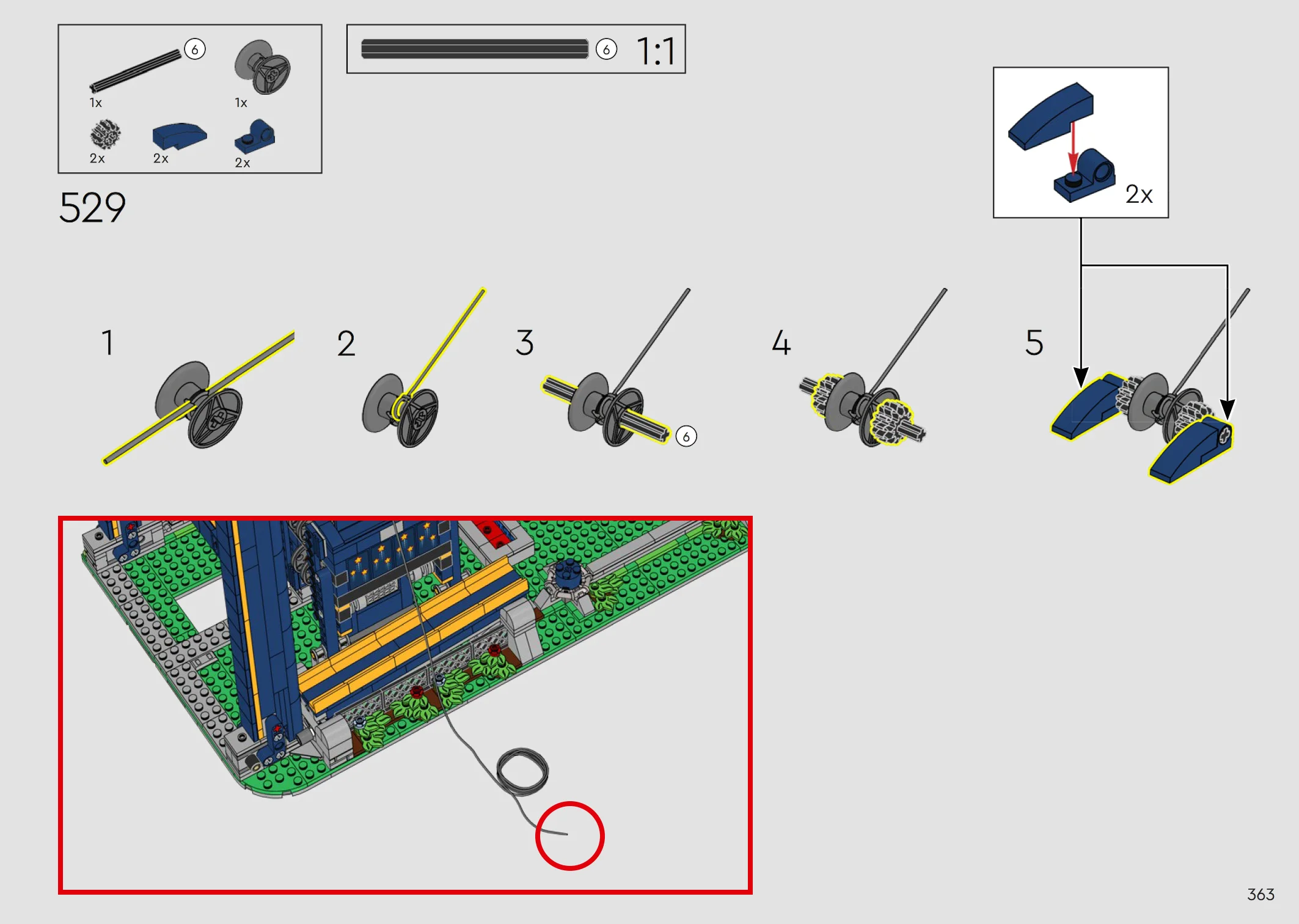 6
1x
1x
2x
2x
2x

6 1:1

529

2x

1
2
3
6
4
5

363