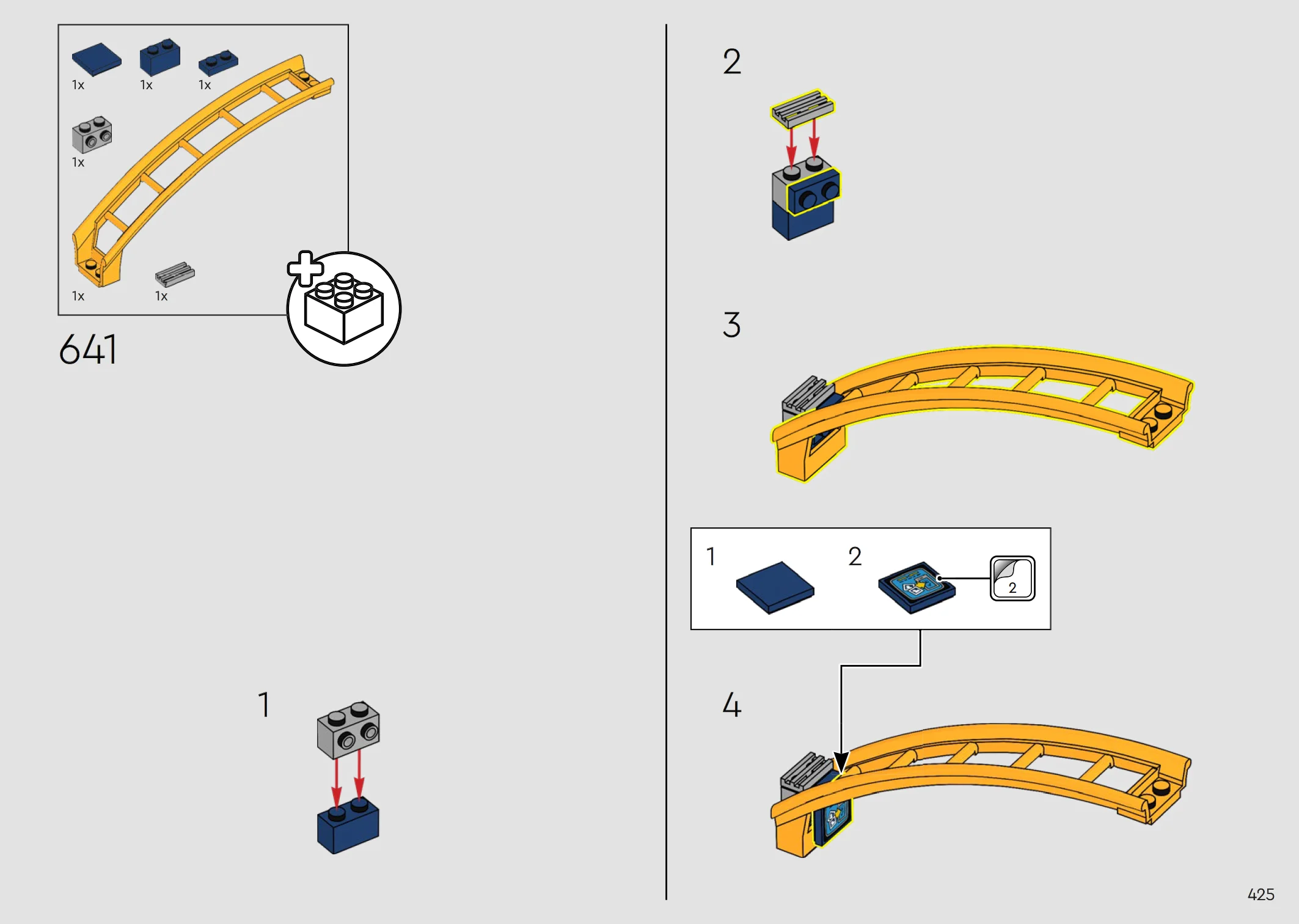 1x 1x 1x

1x

1x 1x

641

1

2

3

1

2

2

4

425