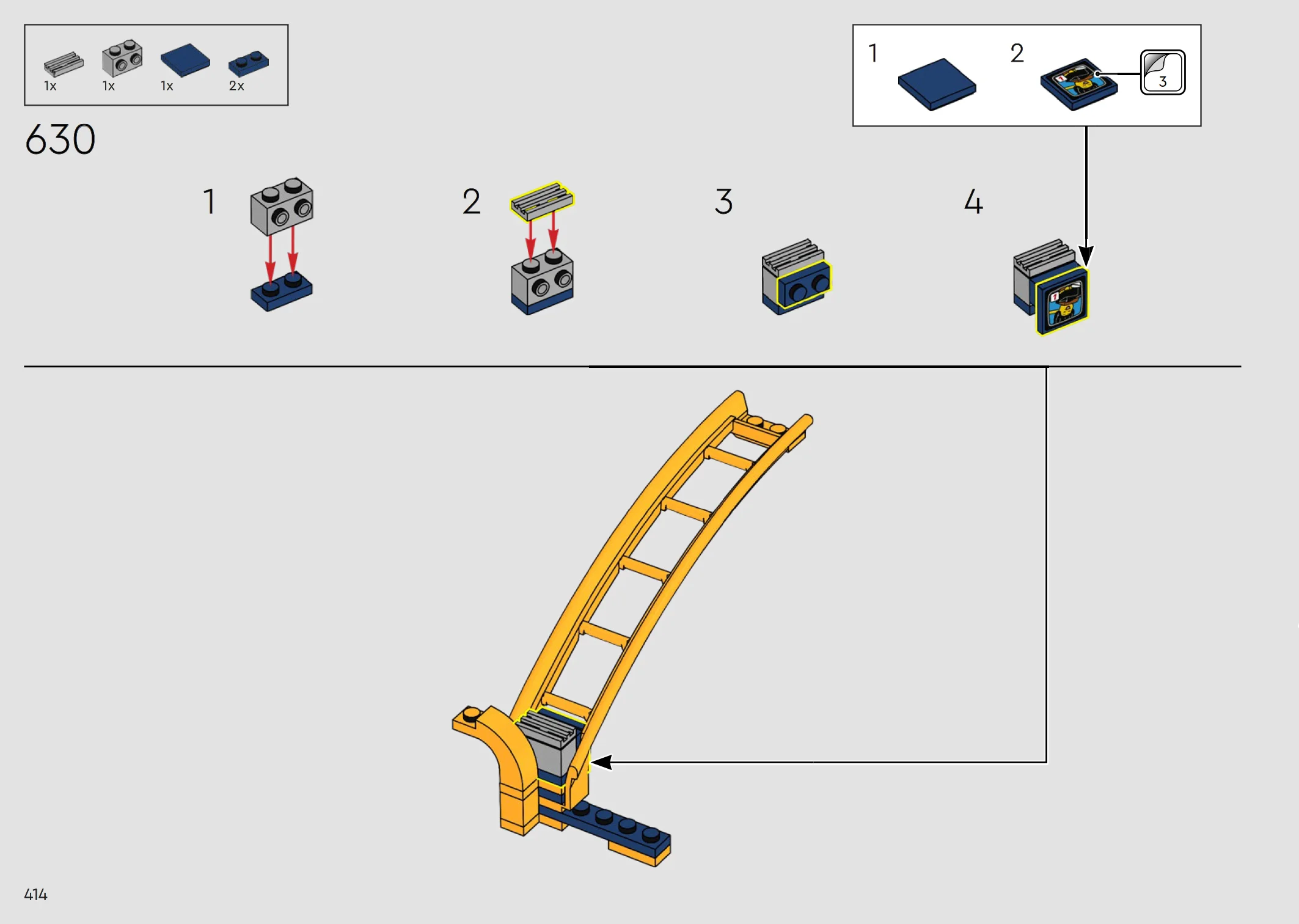 1x 1x 1x 2x

1 2 3

630

1 2 3 4

414