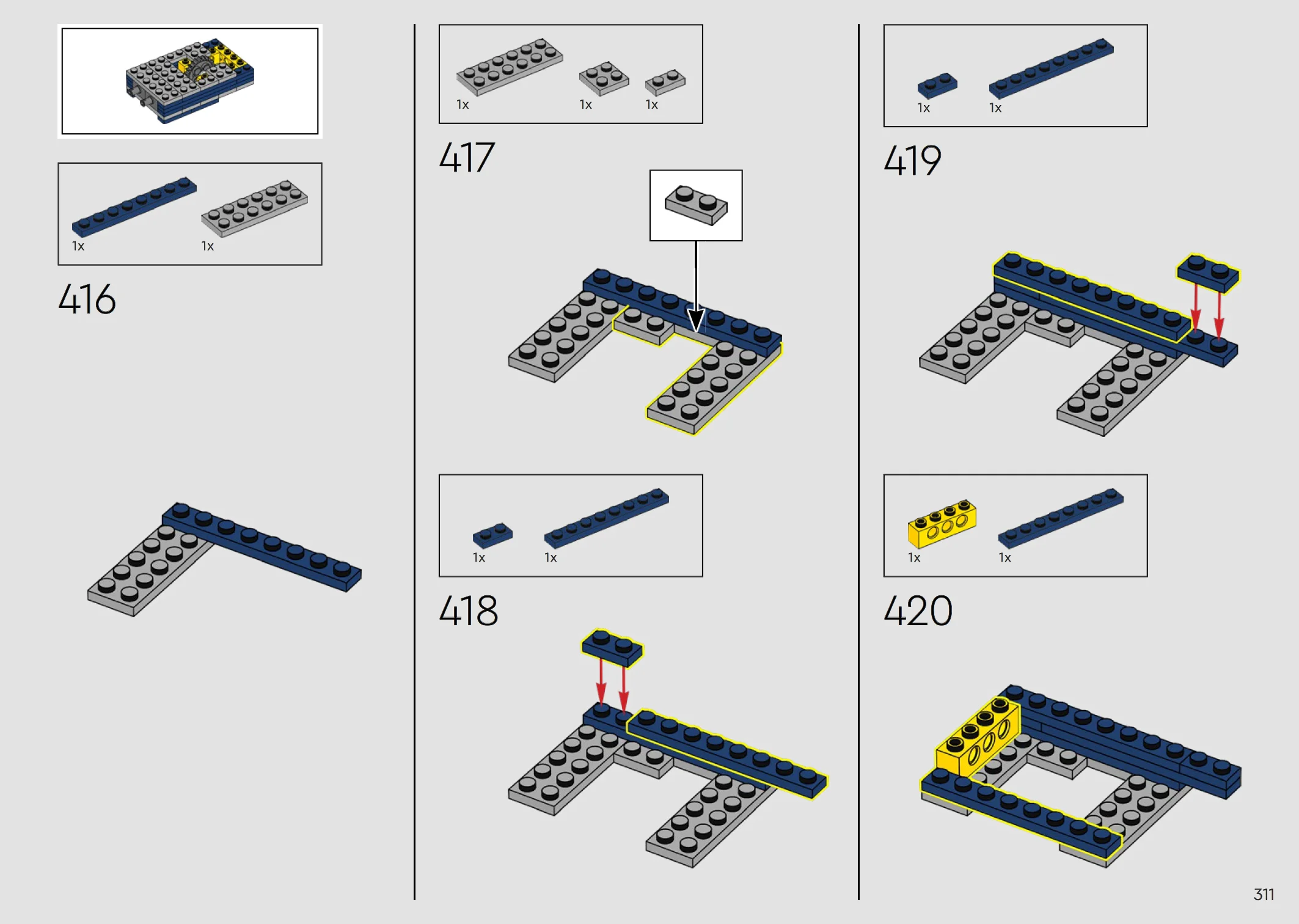 1x 1x

416

1x 1x 1x

417

1x 1x

418

1x 1x

419

1x 1x

420

311