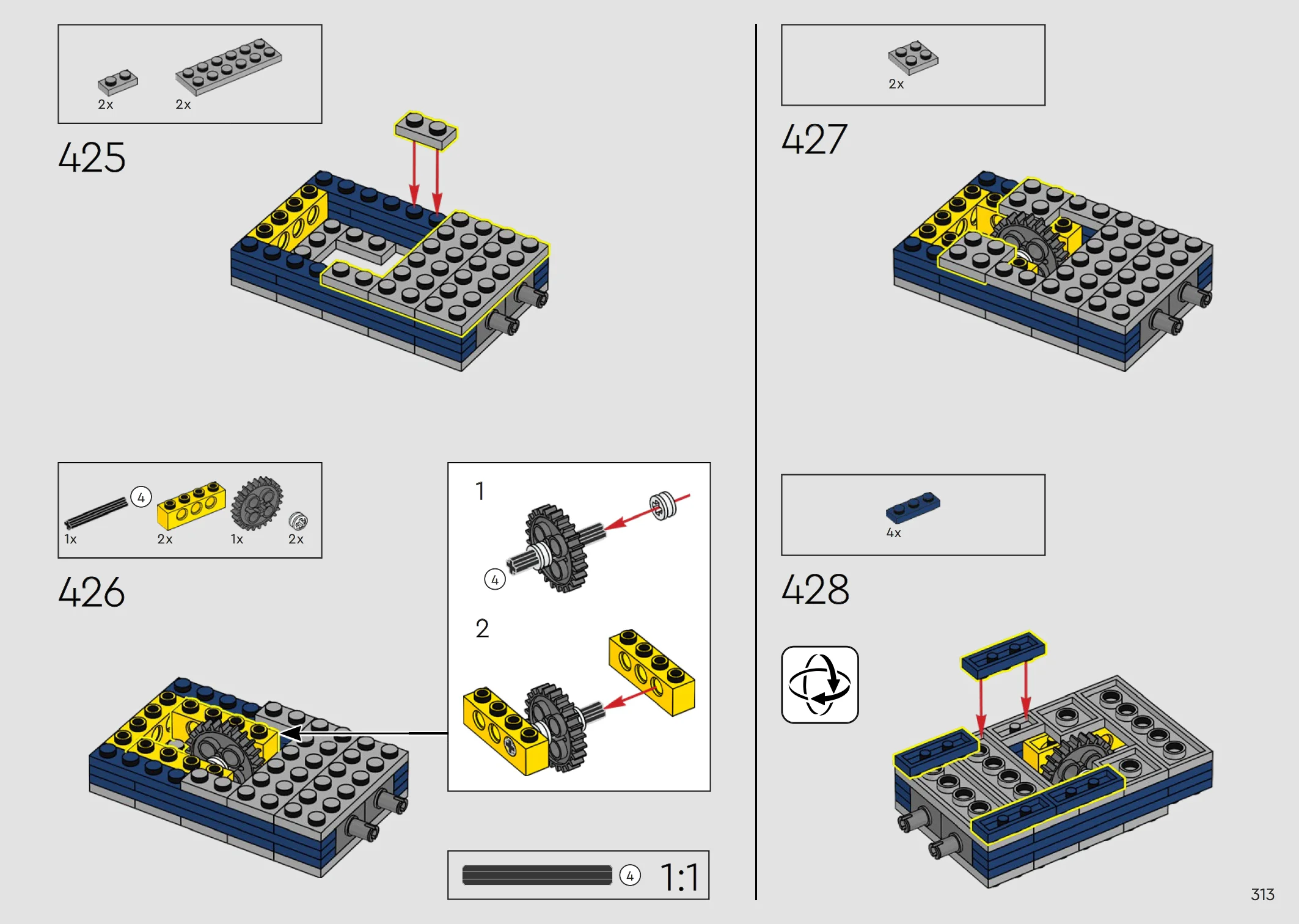 2x 2x

425

1x 4 2x 1x 2x

426

1

4

2

4 1:1

2x

427

4x

428

313