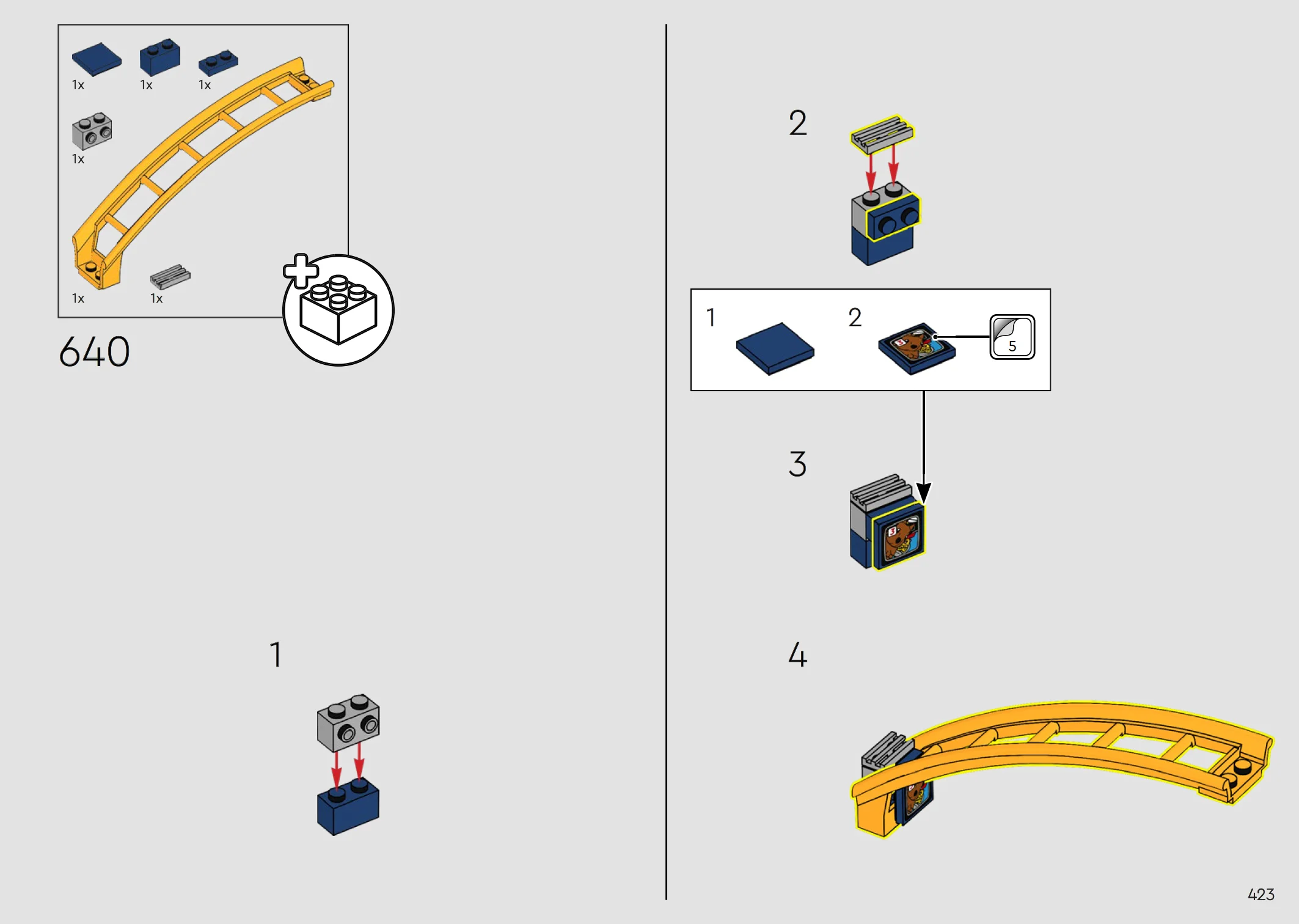 1x 1x 1x
1x
1x 1x

640

1

2

1 2
5

3

4

423