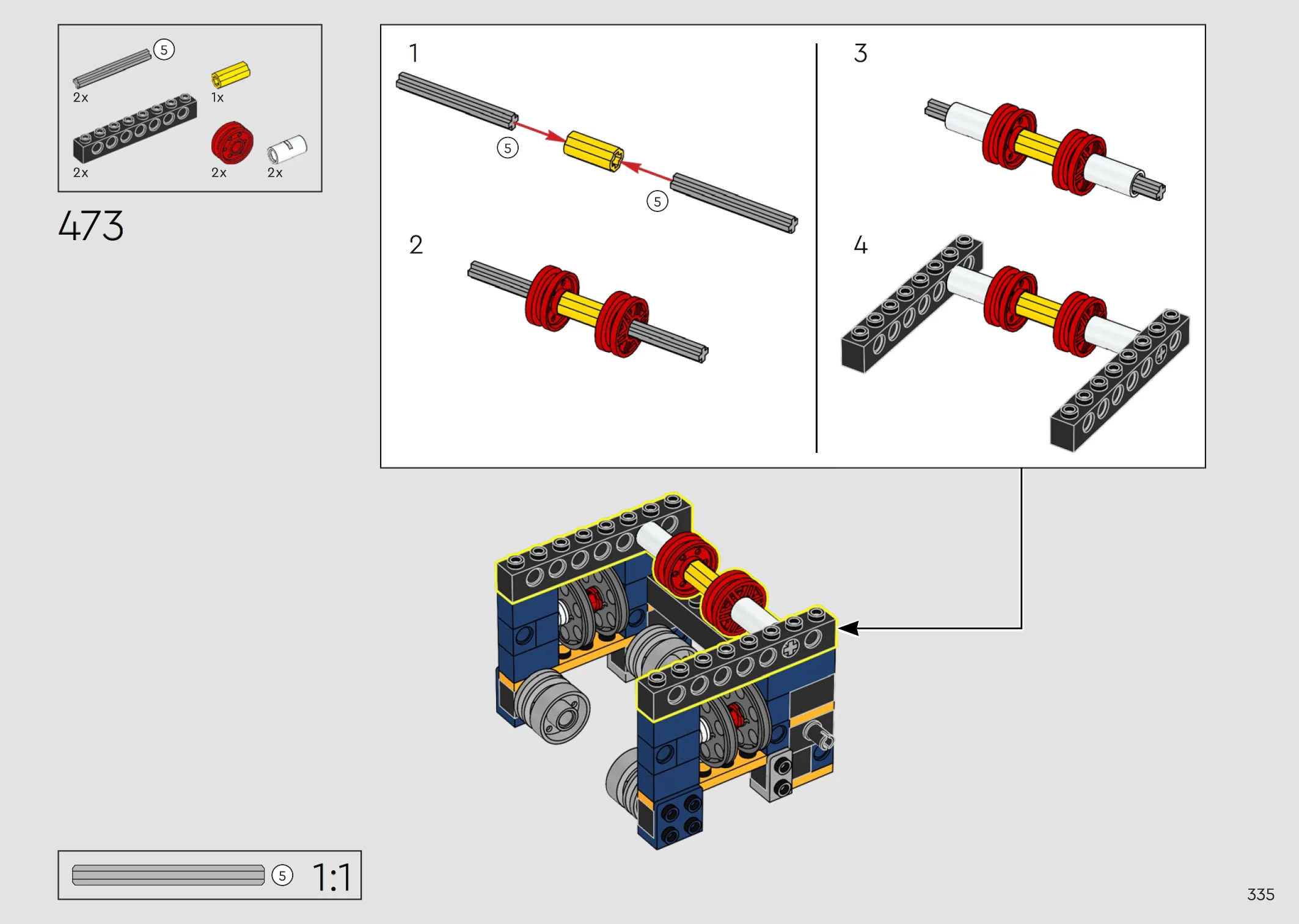 5
2x
1x
2x
2x
2x

473

1
5
5

2

3

4

5 1:1

335