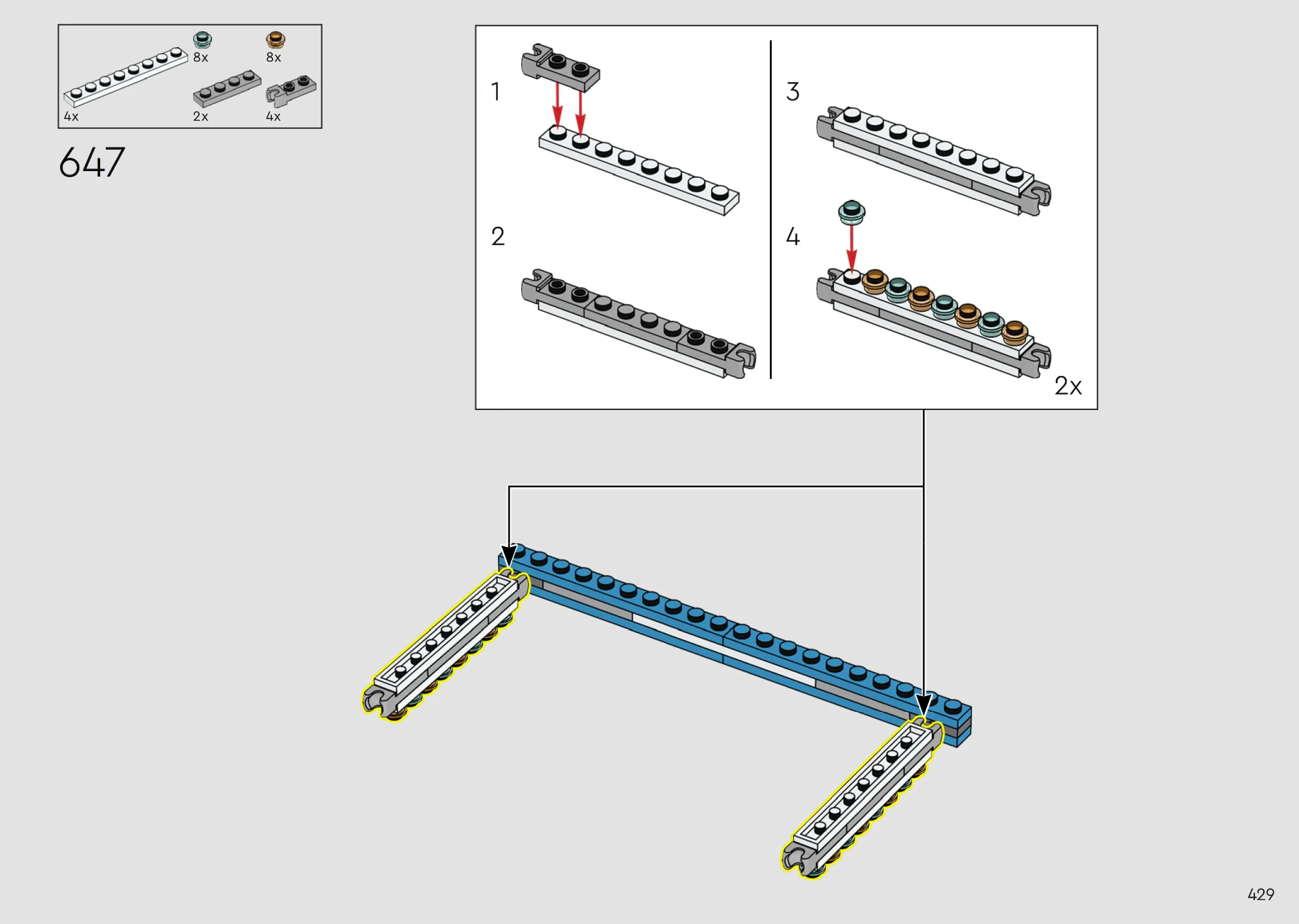 8x 8x
4x 2x 4x

647

1

2

3

4

2x

429