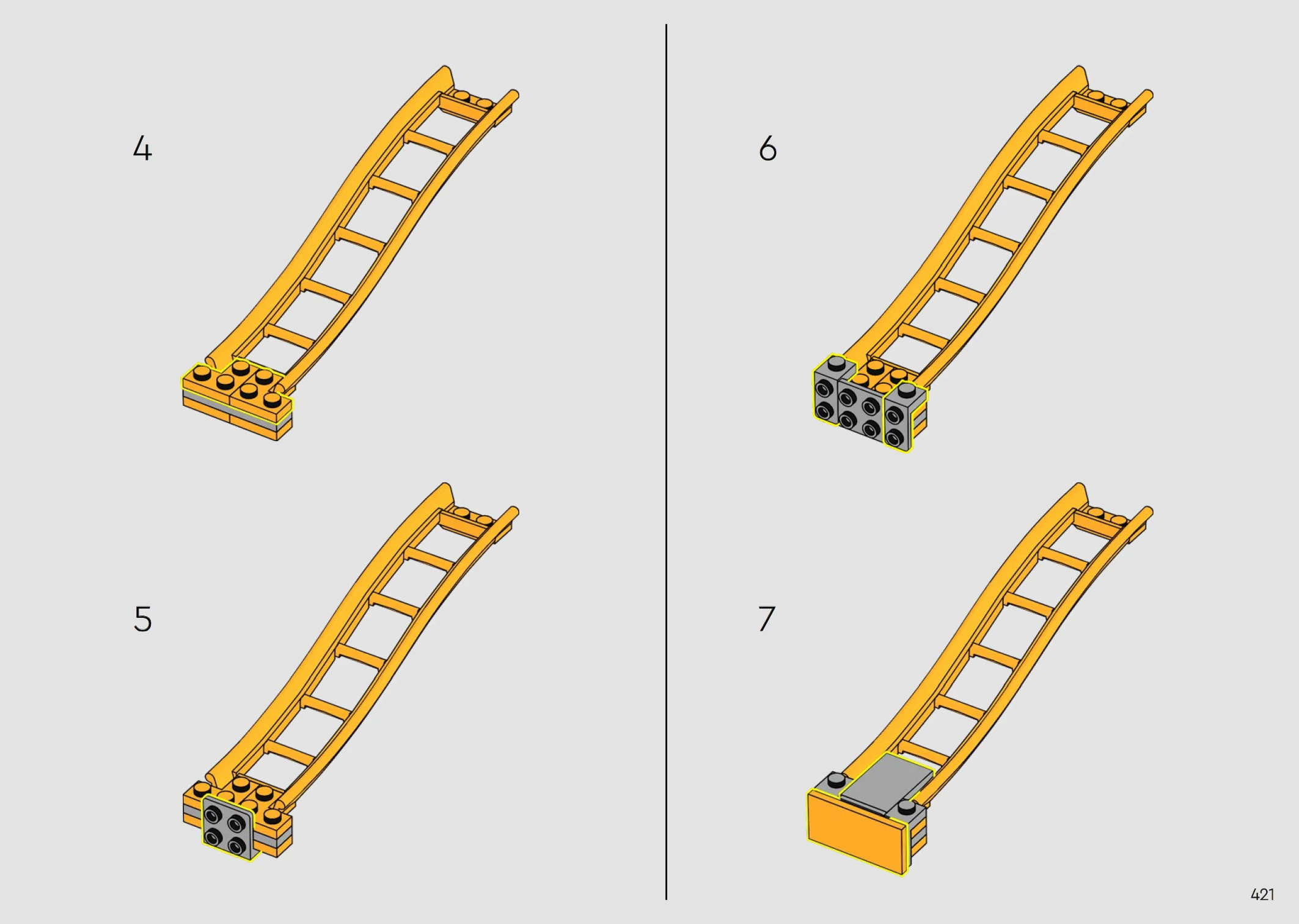 4

5

6

7

421