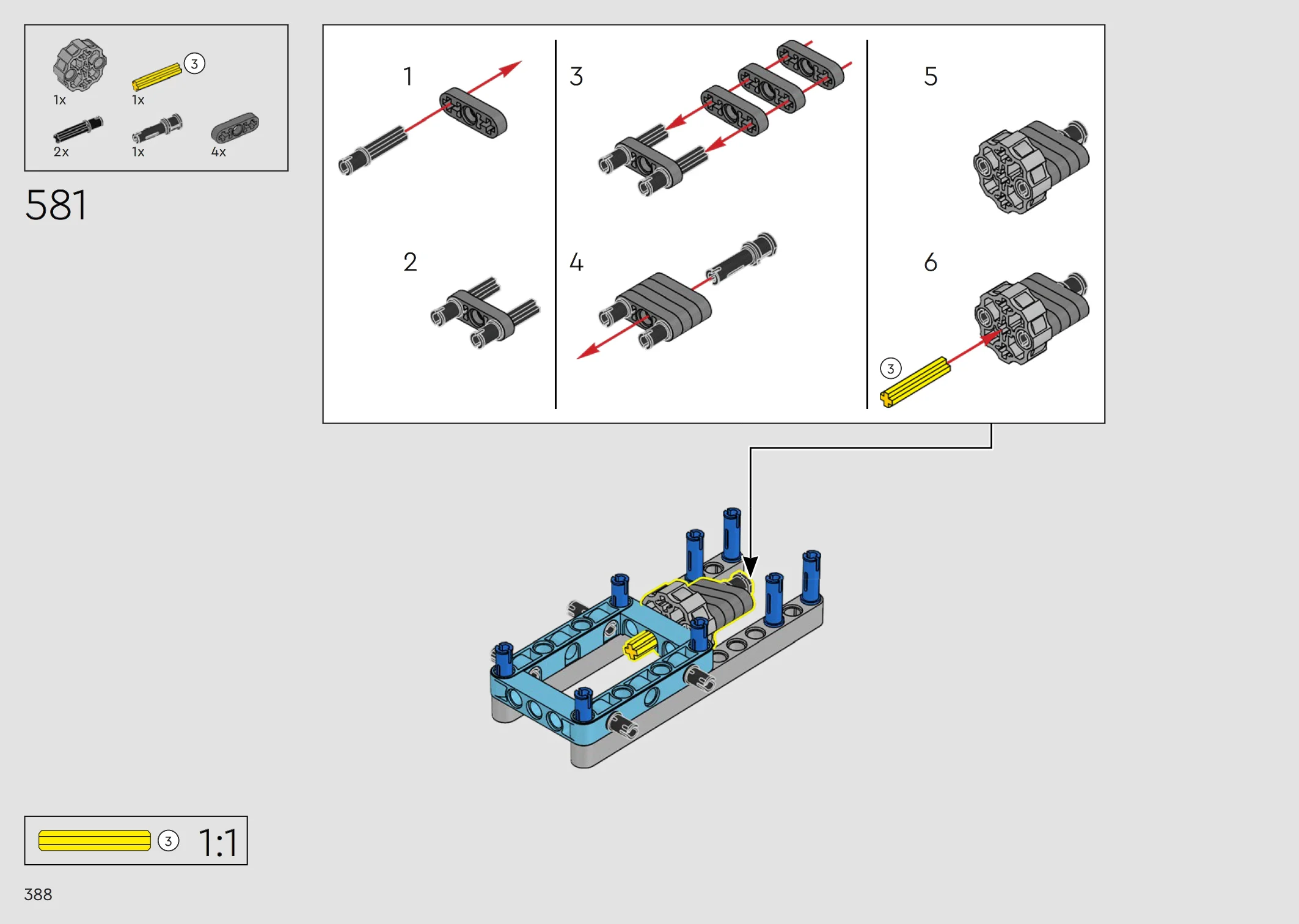 1x
3
1x
2x
1x
4x

581

1
2
3
4
5
6
3

3
1:1

388