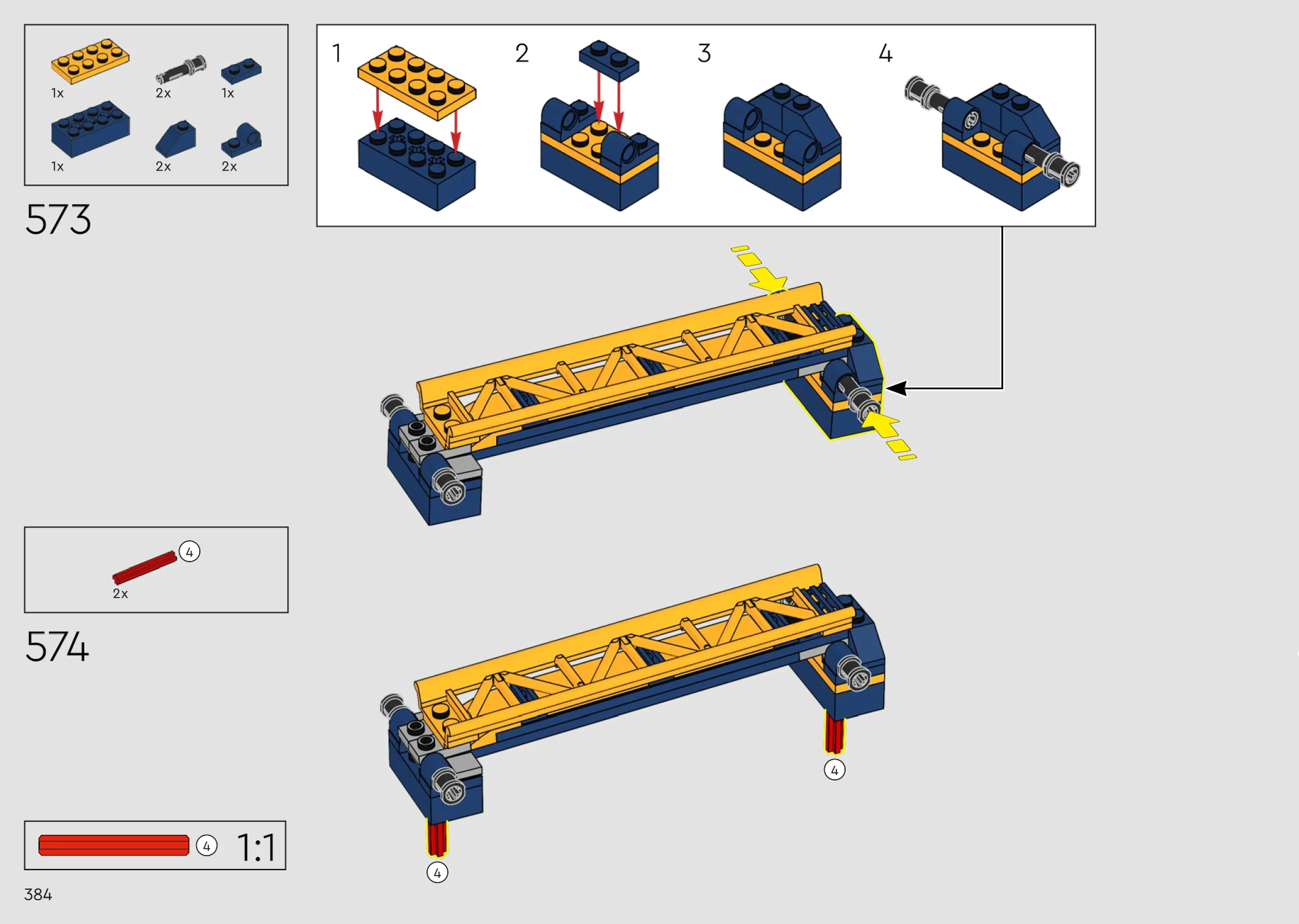 1x
2x
1x
1x
2x
2x

573

1
2
3
4

4
2x

574

4
4

4 1:1

384