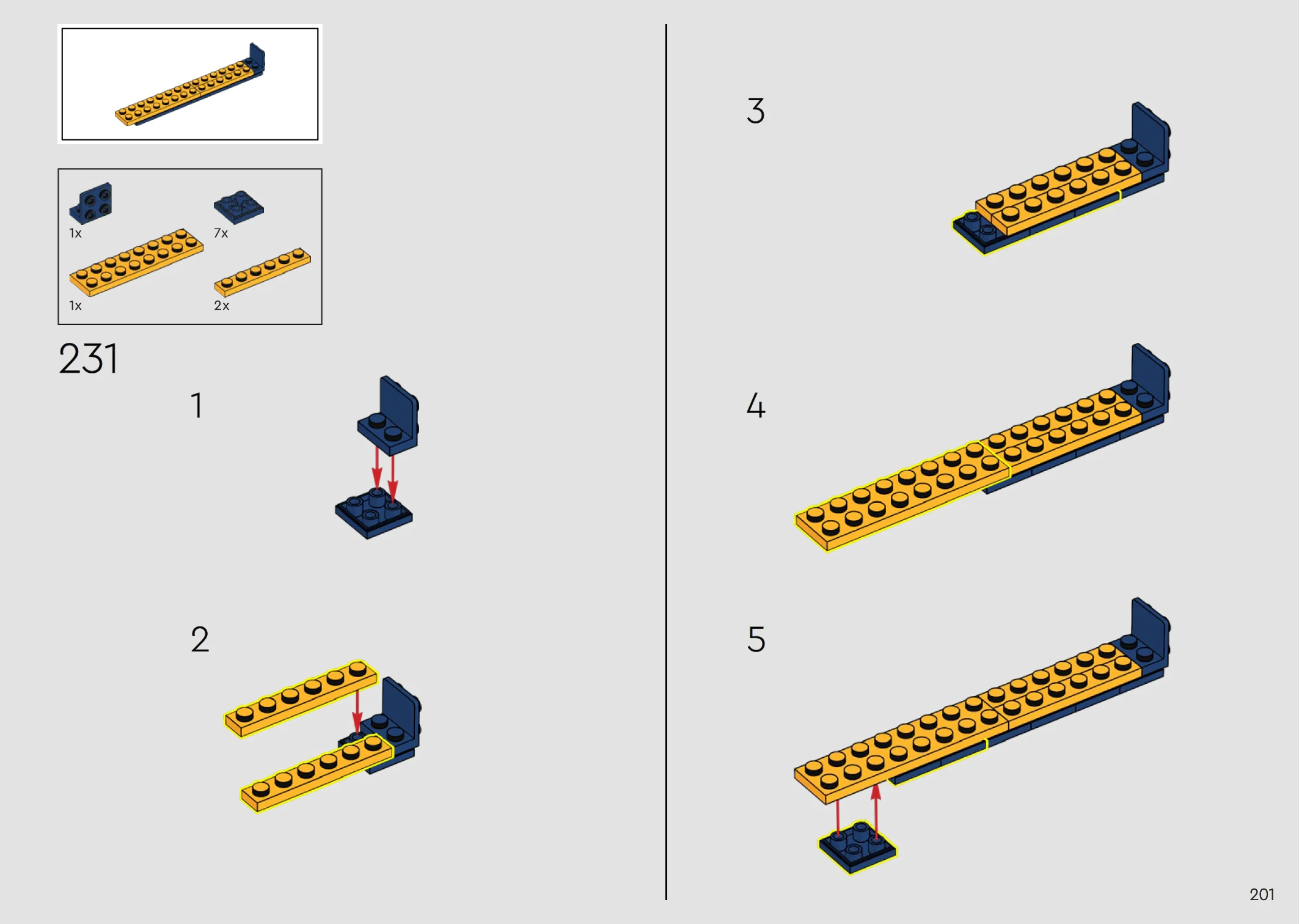 1x
7x
1x
2x

231

1

2

3

4

5

201