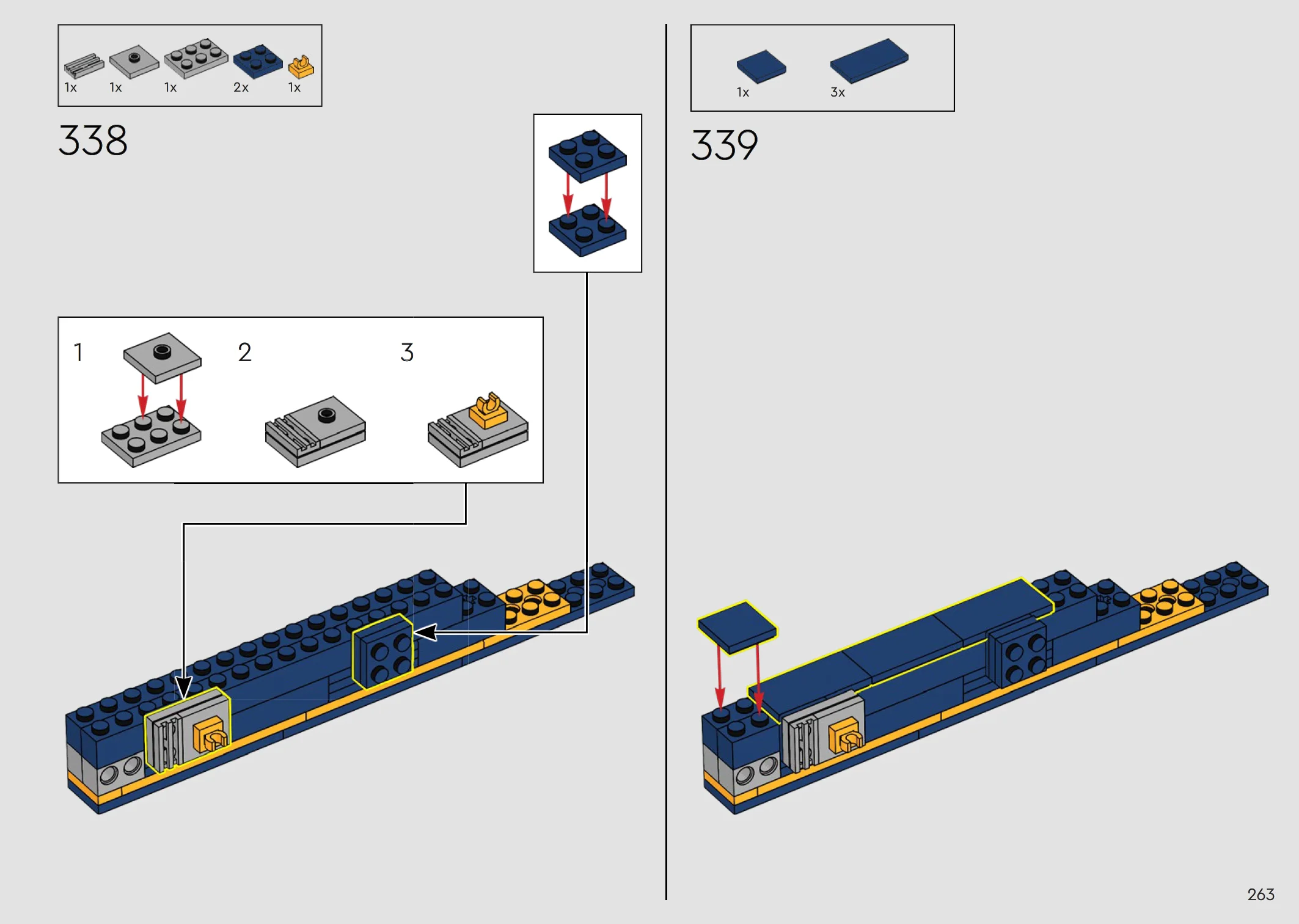 1x 1x 1x 2x 1x

338

1

2

3

1x 3x

339

263