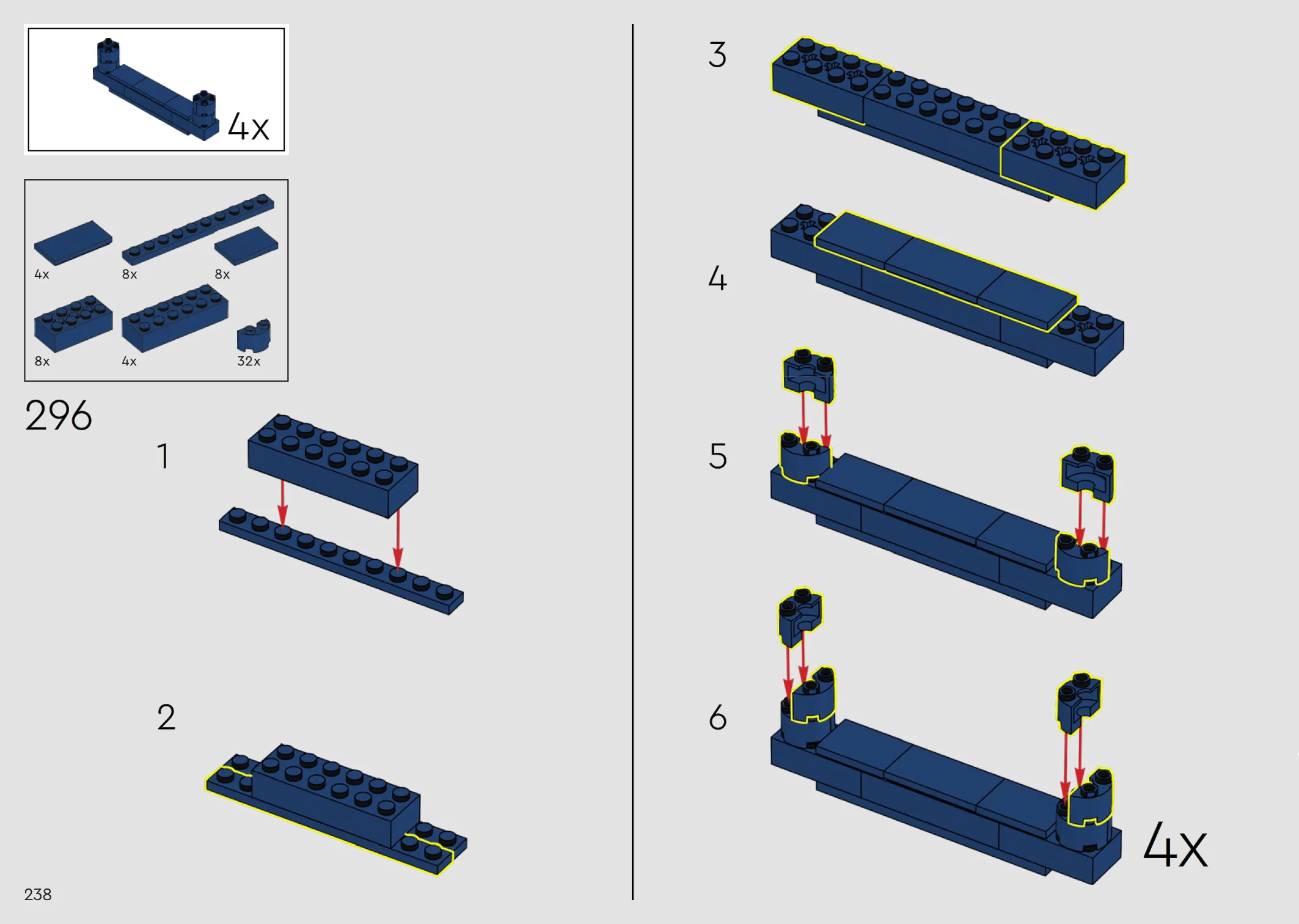 4x

4x
8x
8x
8x
4x
32x

296

1

2

3

4

5

6

4x

238