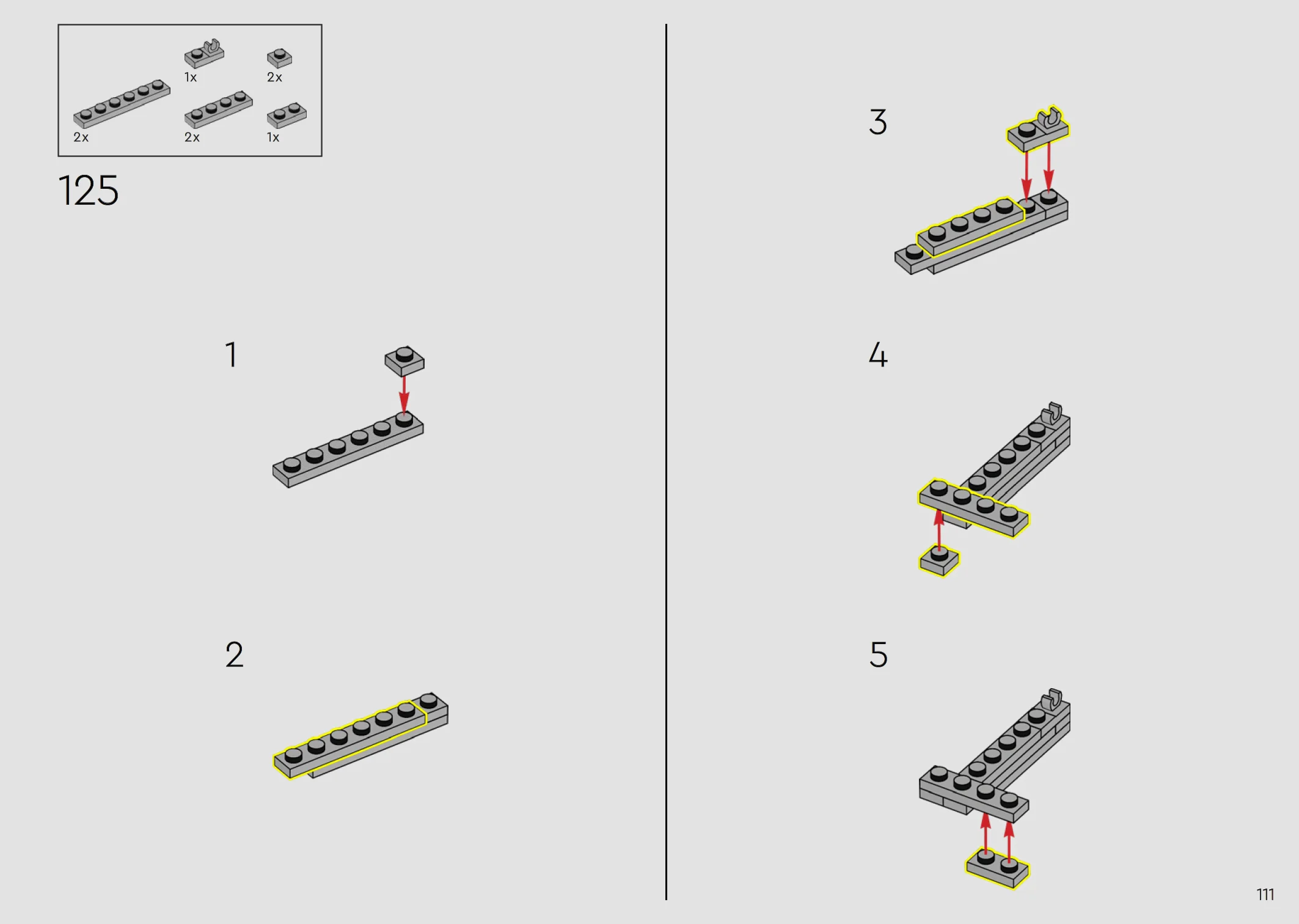 1x
2x
2x
2x
1x

125

1

2

3

4

5

111