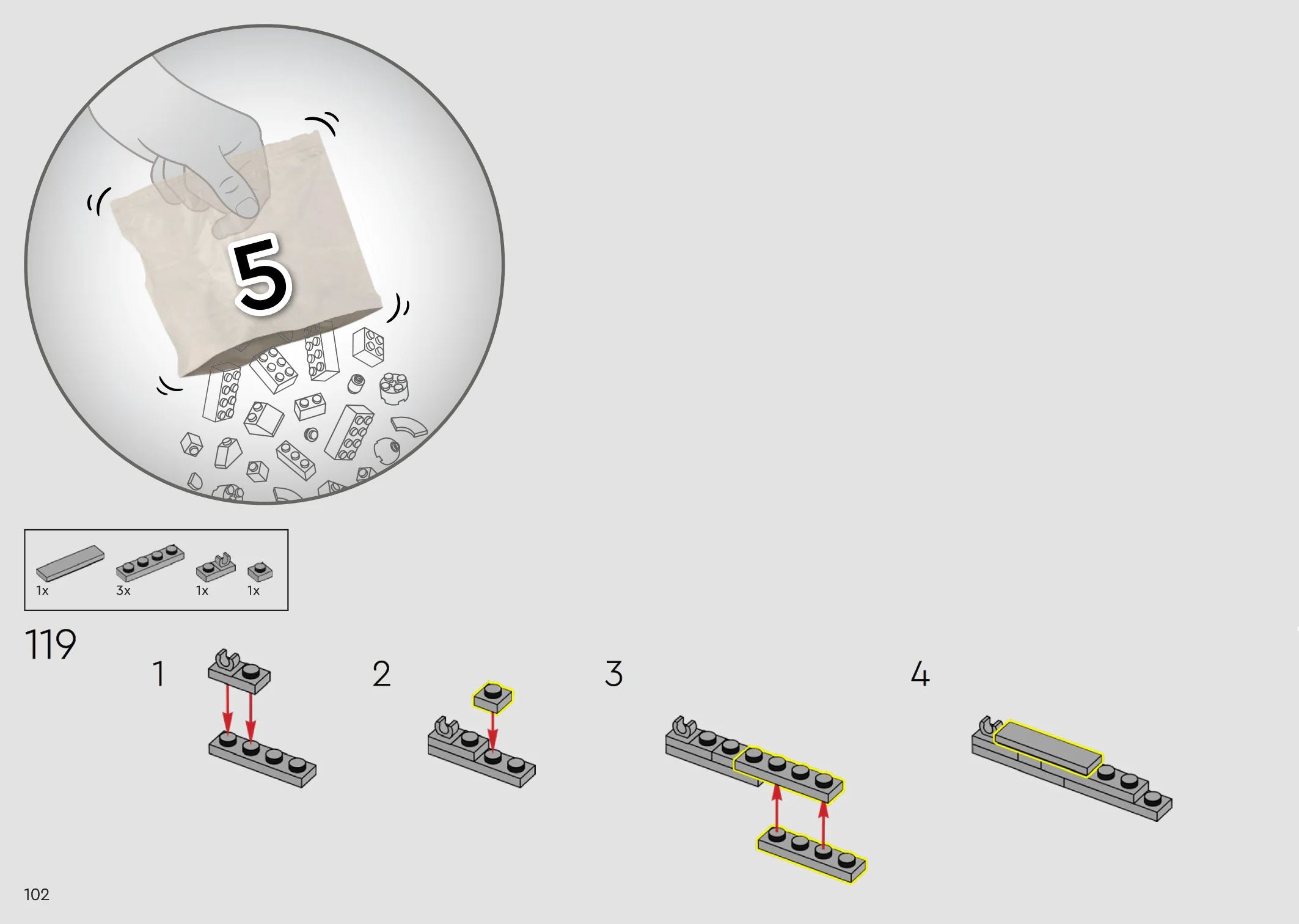 5

1x 3x 1x 1x

119

1

2

3

4

102