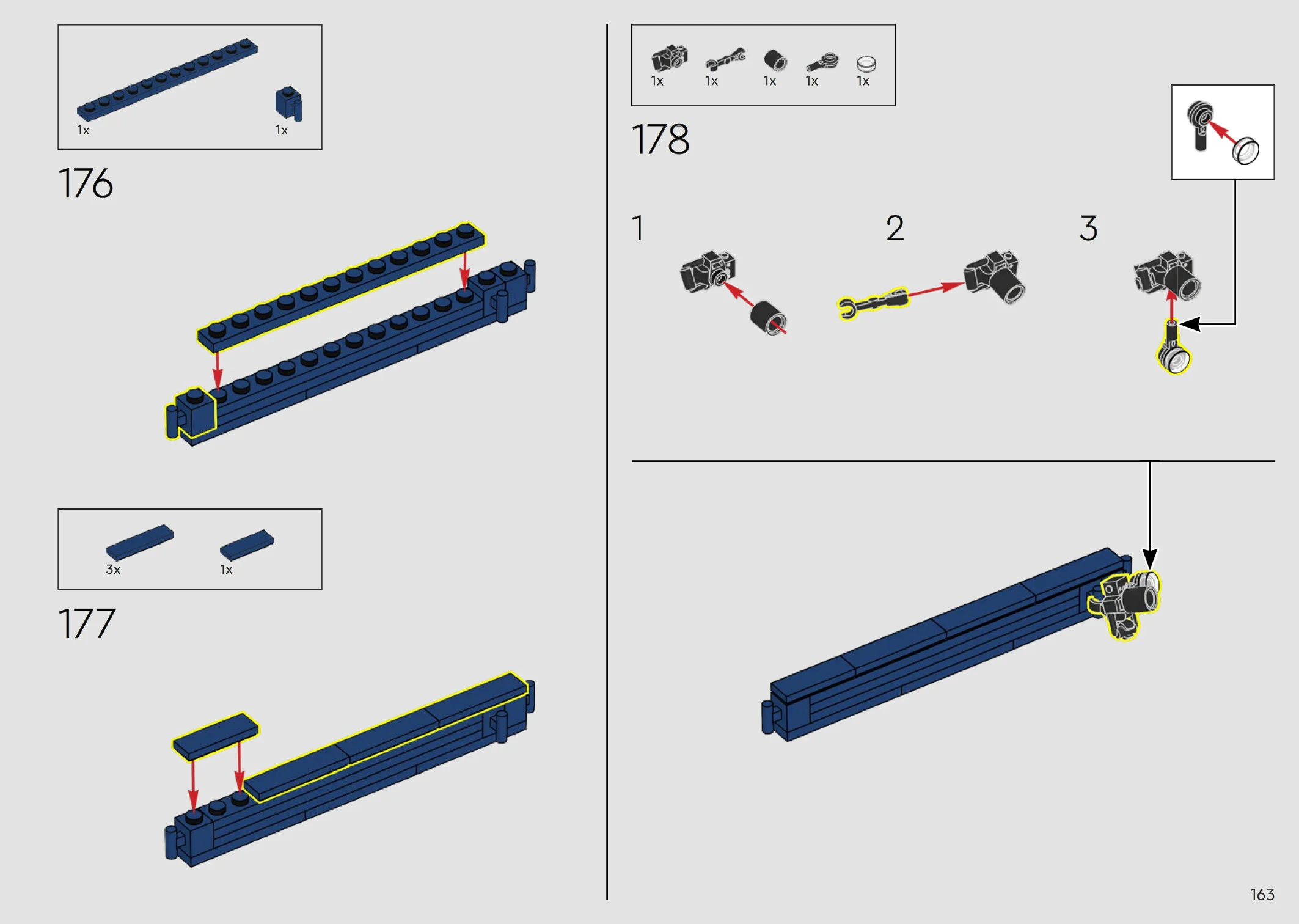 1x 1x

176

3x 1x

177

1x 1x 1x 1x 1x

178

1

2

3

163