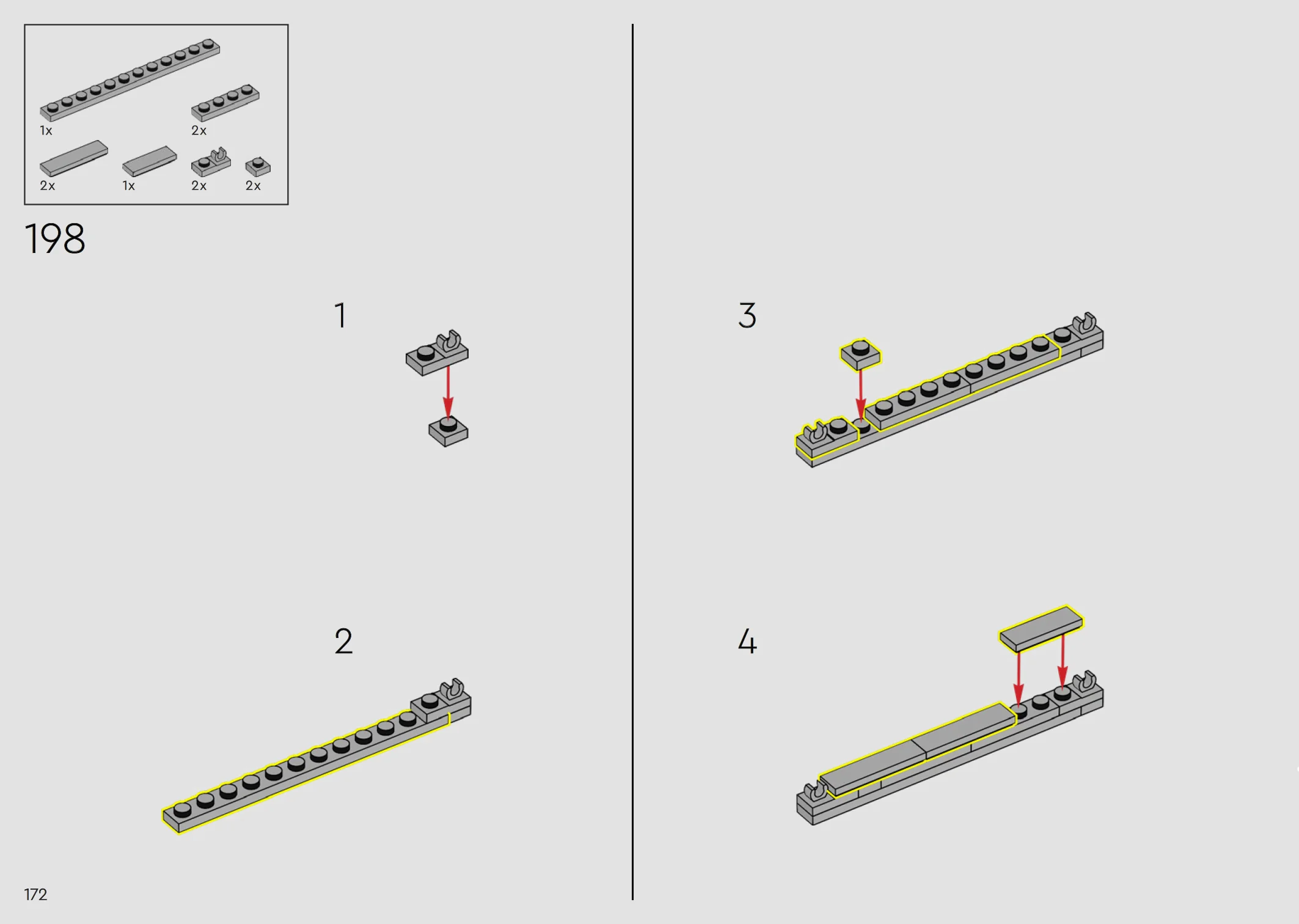 1x

2x

2x

1x

2x

2x

198

1

2

3

4

172