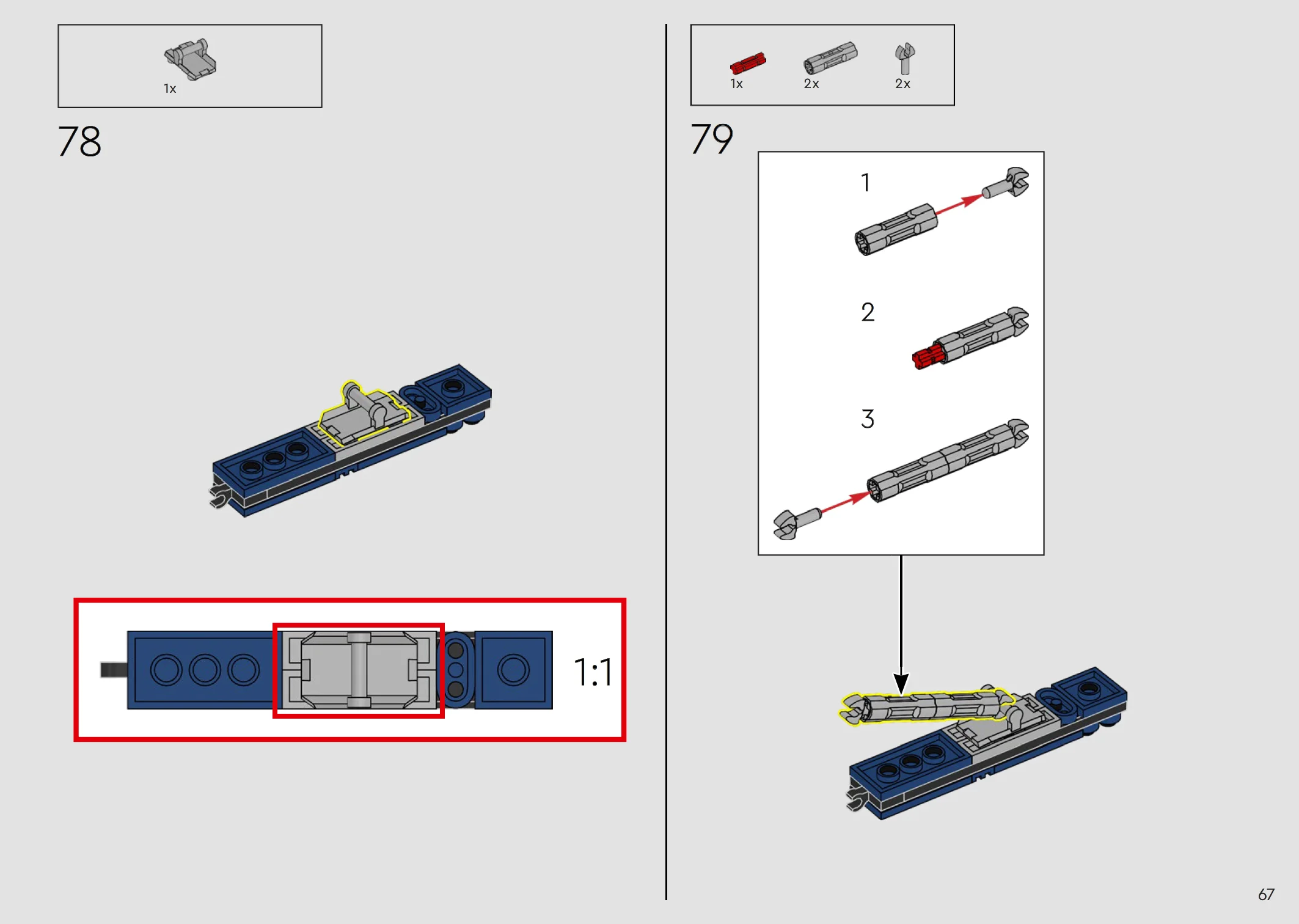 1x

78

1:1

1x 2x 2x

79

1

2

3

67