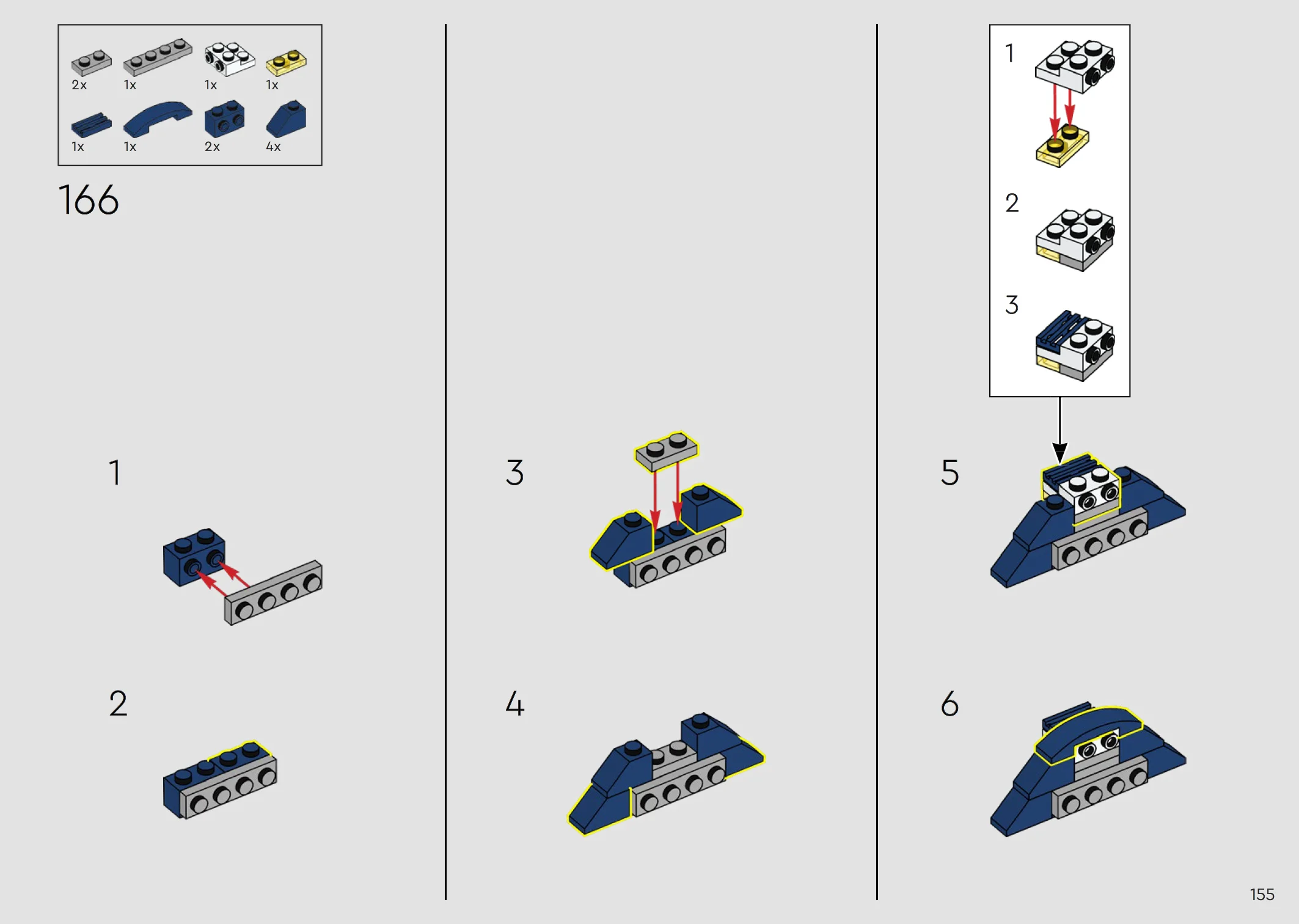 2x 1x 1x 1x
1x 1x 2x 4x

166

1

2

3

4

1

2

3

5

6

155