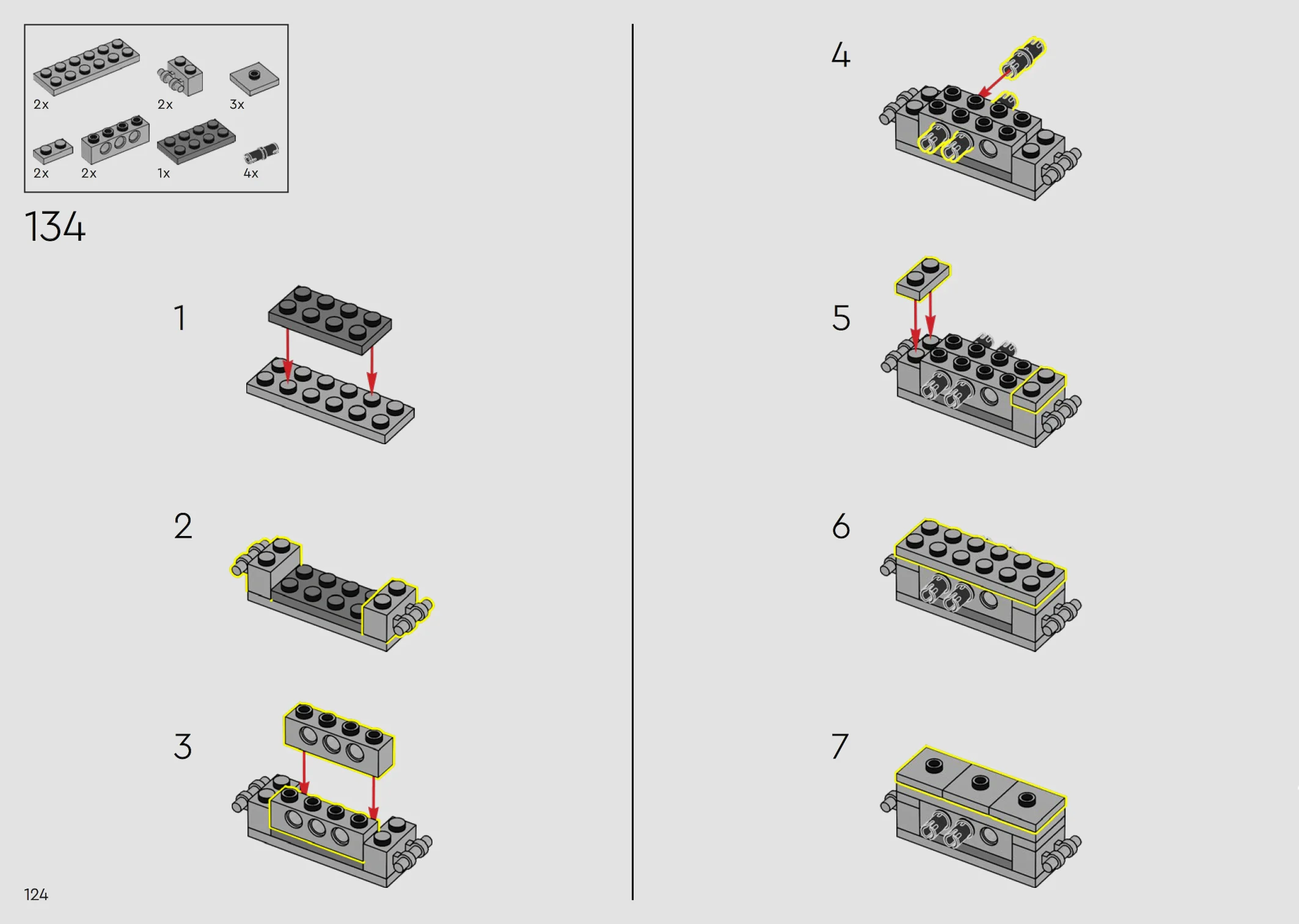 2x 2x 3x
2x 2x 1x 4x

134

1

2

3

124

4

5

6

7