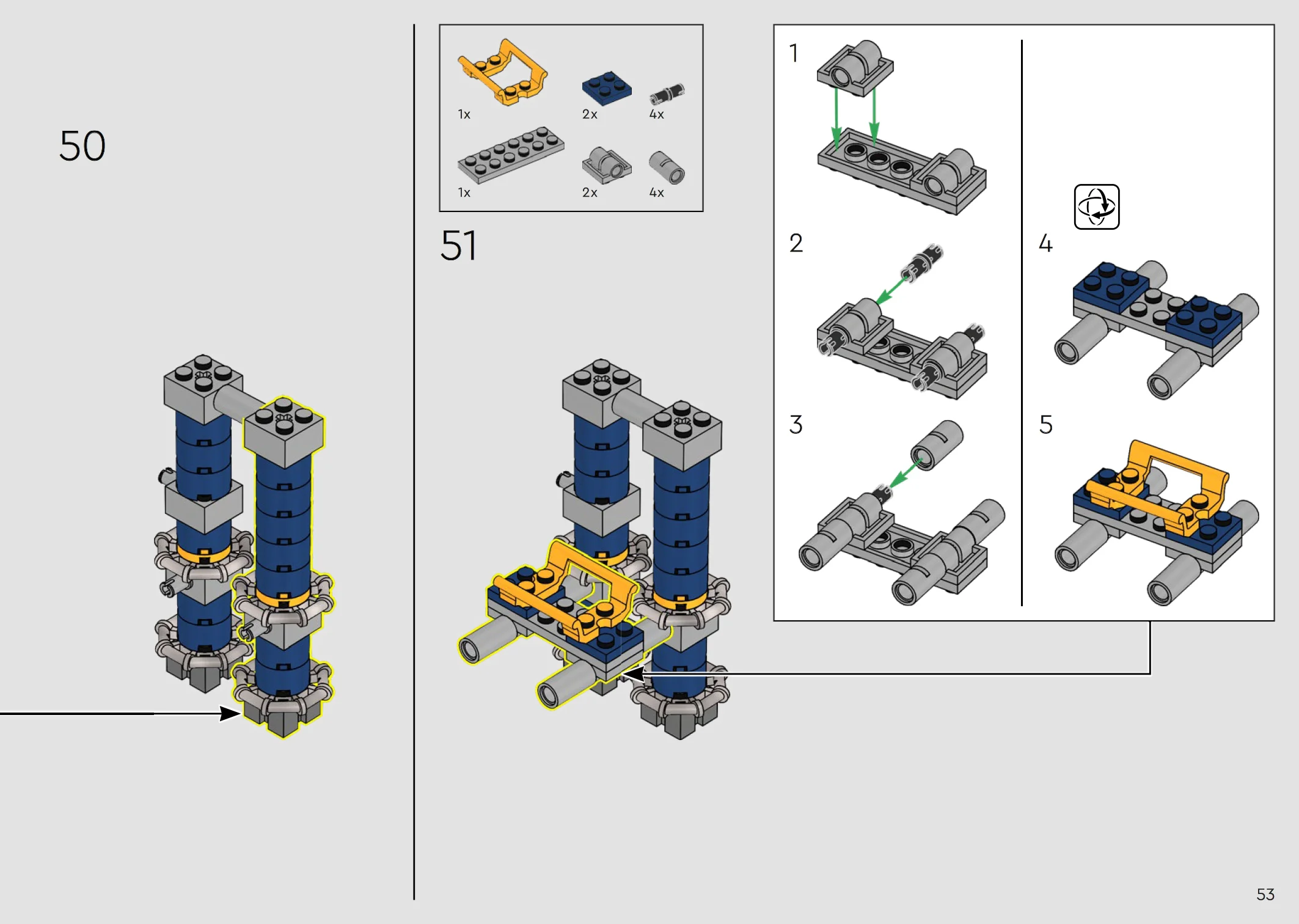 50

1x
2x
4x
1x
2x
4x

51

1

2

3

4

5

53