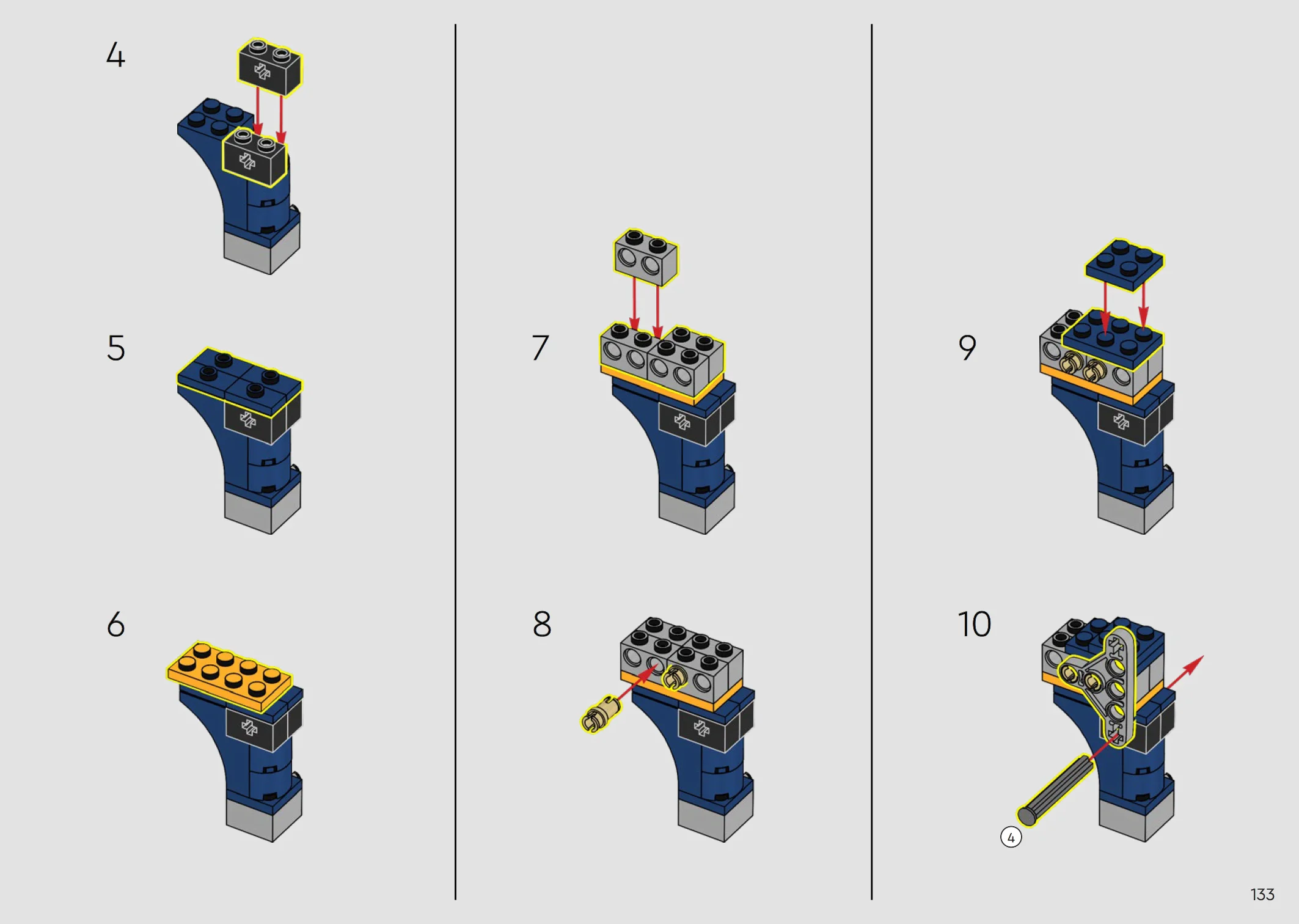 4

5

6

7

8

9

10

4

133