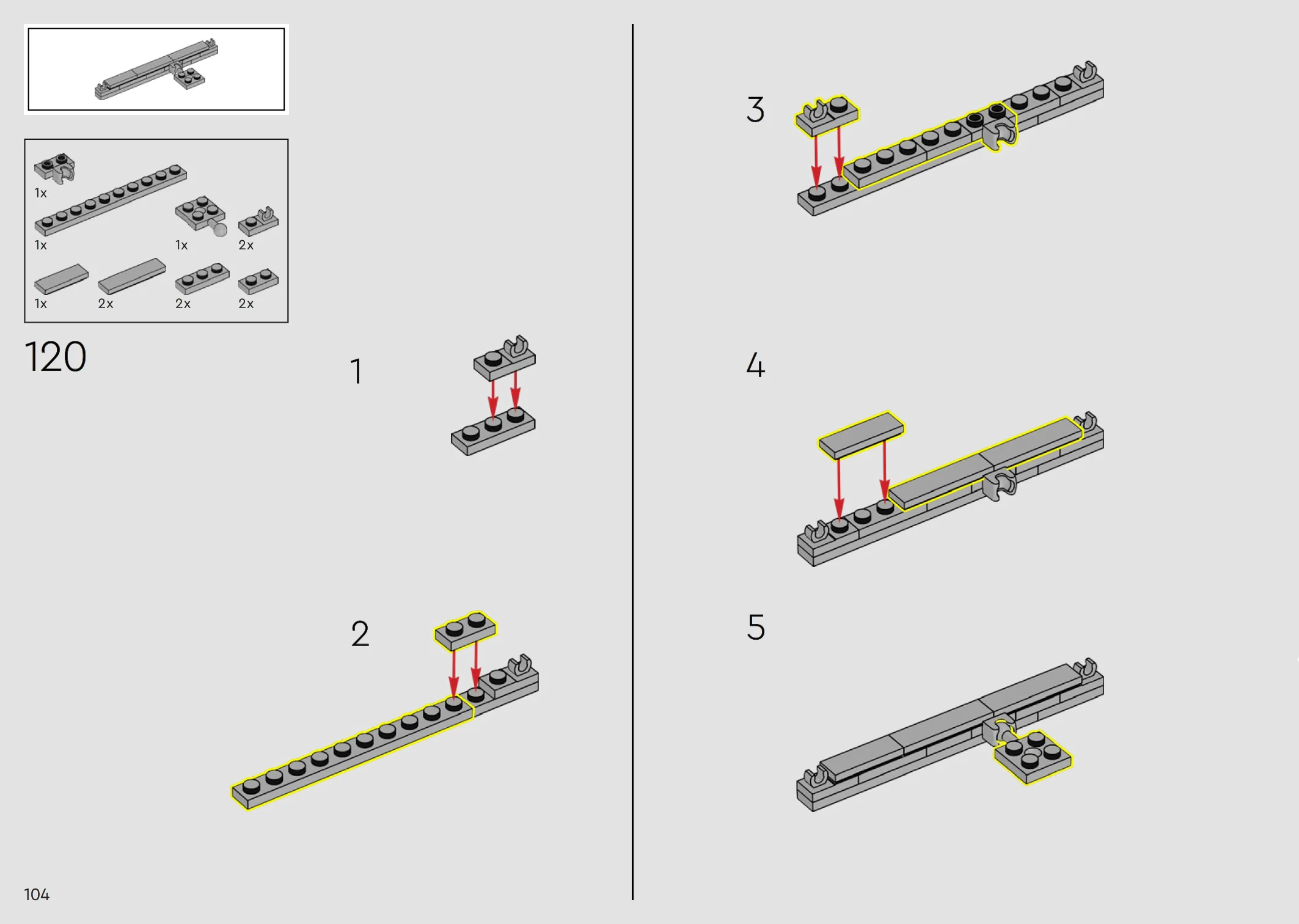 1x

1x

1x

2x

1x

2x

2x

2x

120

1

2

3

4

5

104