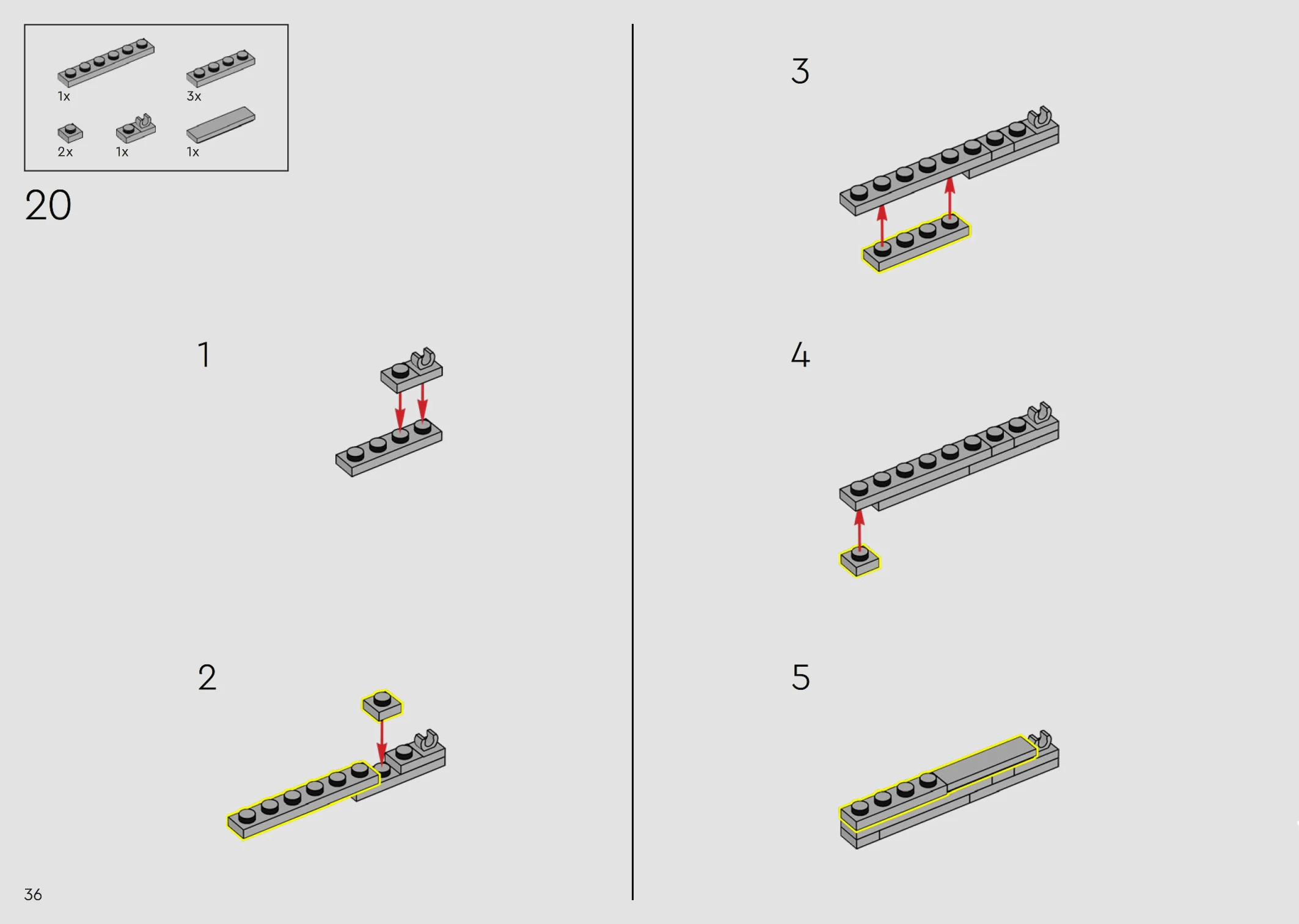 1x 3x

2x 1x 1x

20

1

2

3

4

5

36