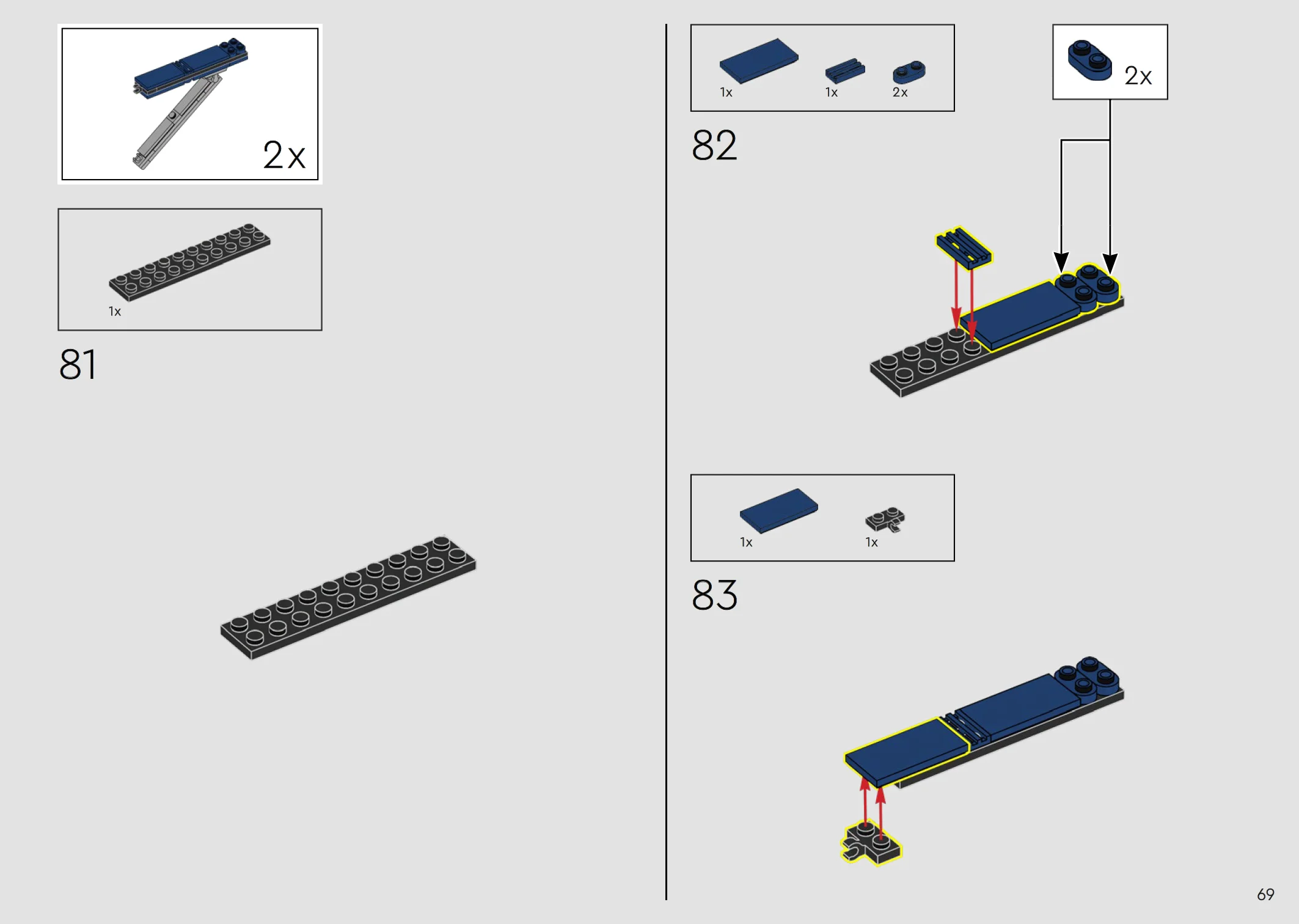 2x

1x

81

1x 1x 2x

82

2x

1x 1x

83

69