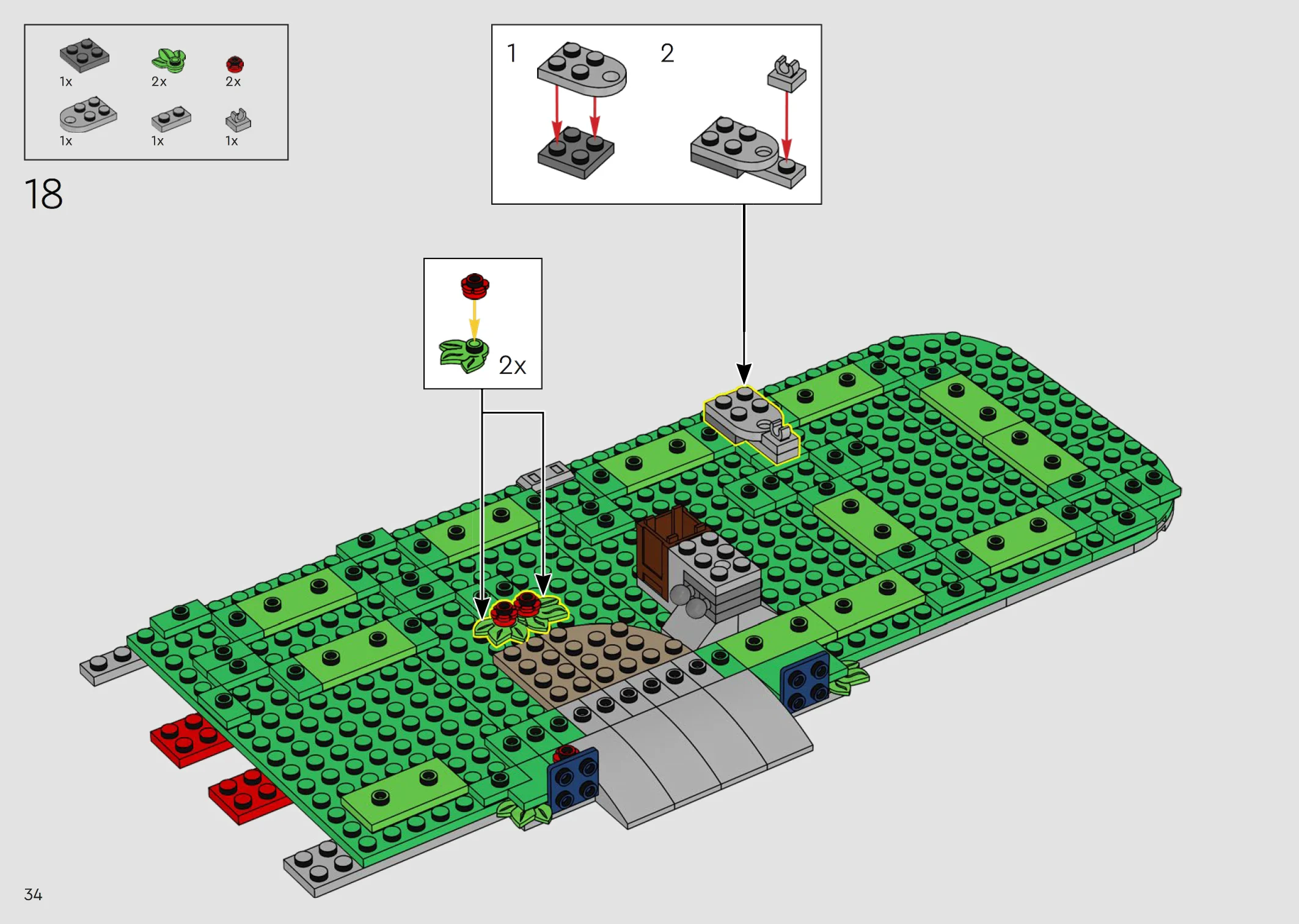 1x 2x 2x
1x 1x 1x

18

1 2

2x

34