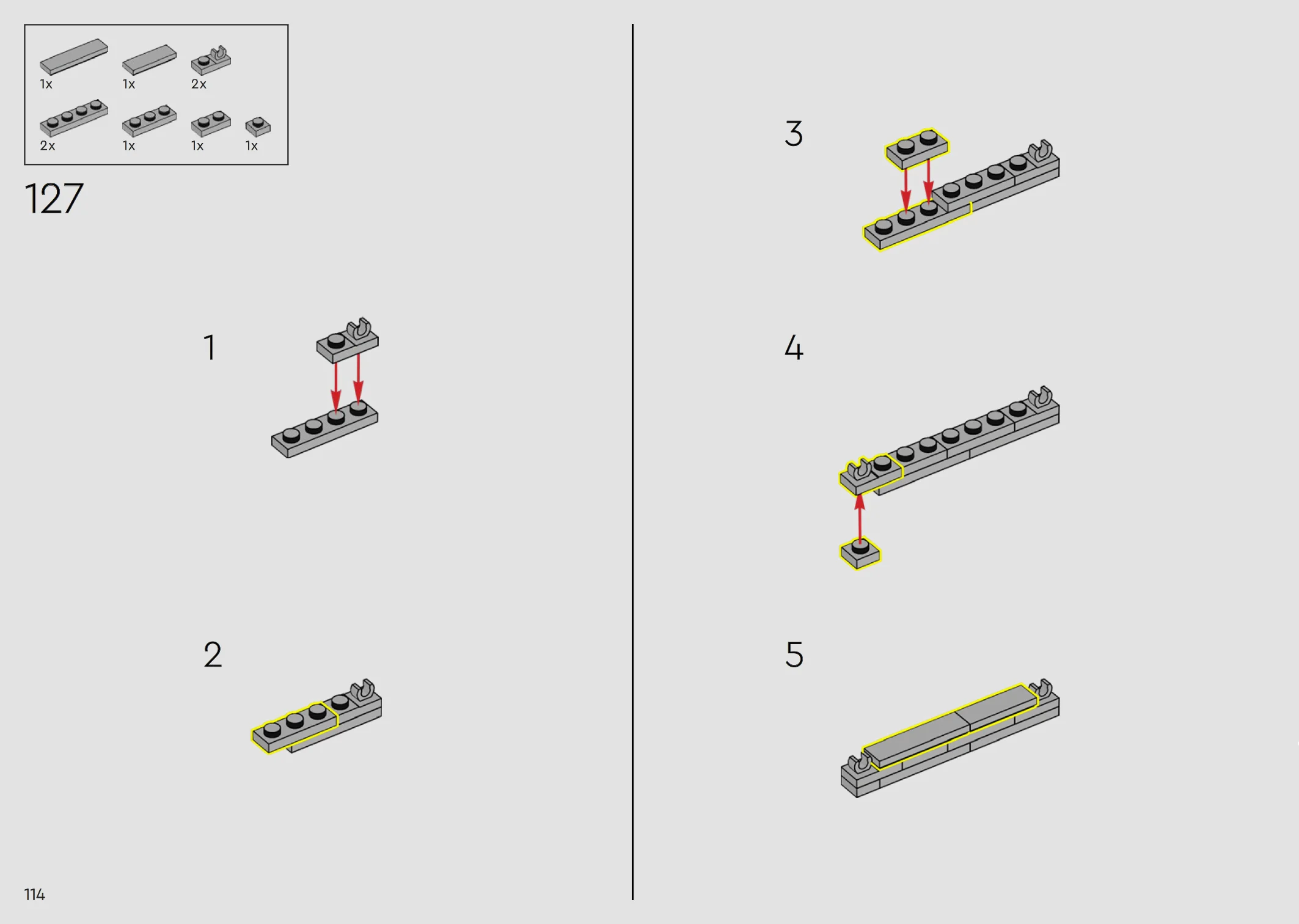 1x 1x 2x

2x 1x 1x 1x

127

1

2

3

4

5

114