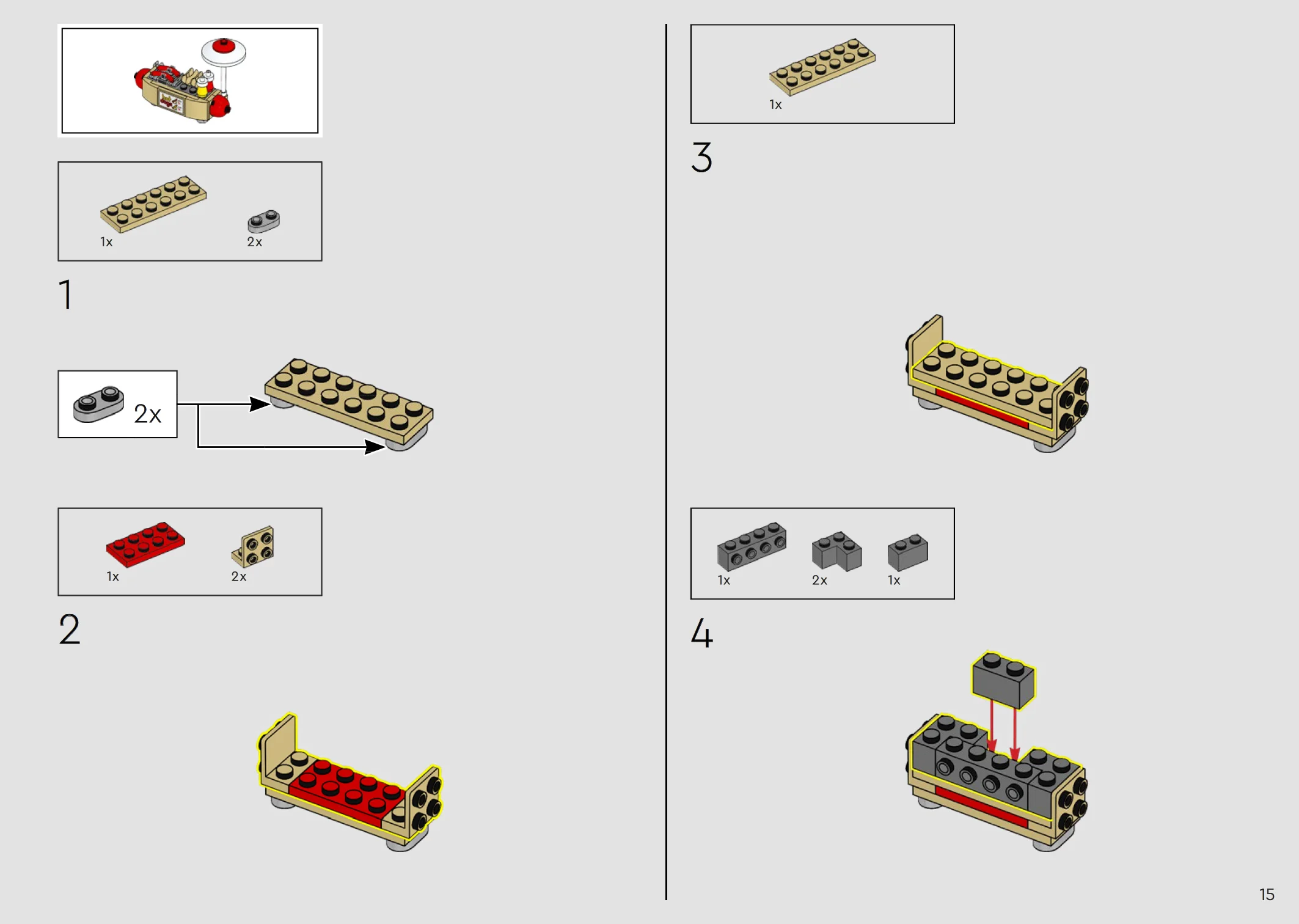 1x
2x

1

2x

1x
2x

2

1x

3

1x
2x
1x

4

15