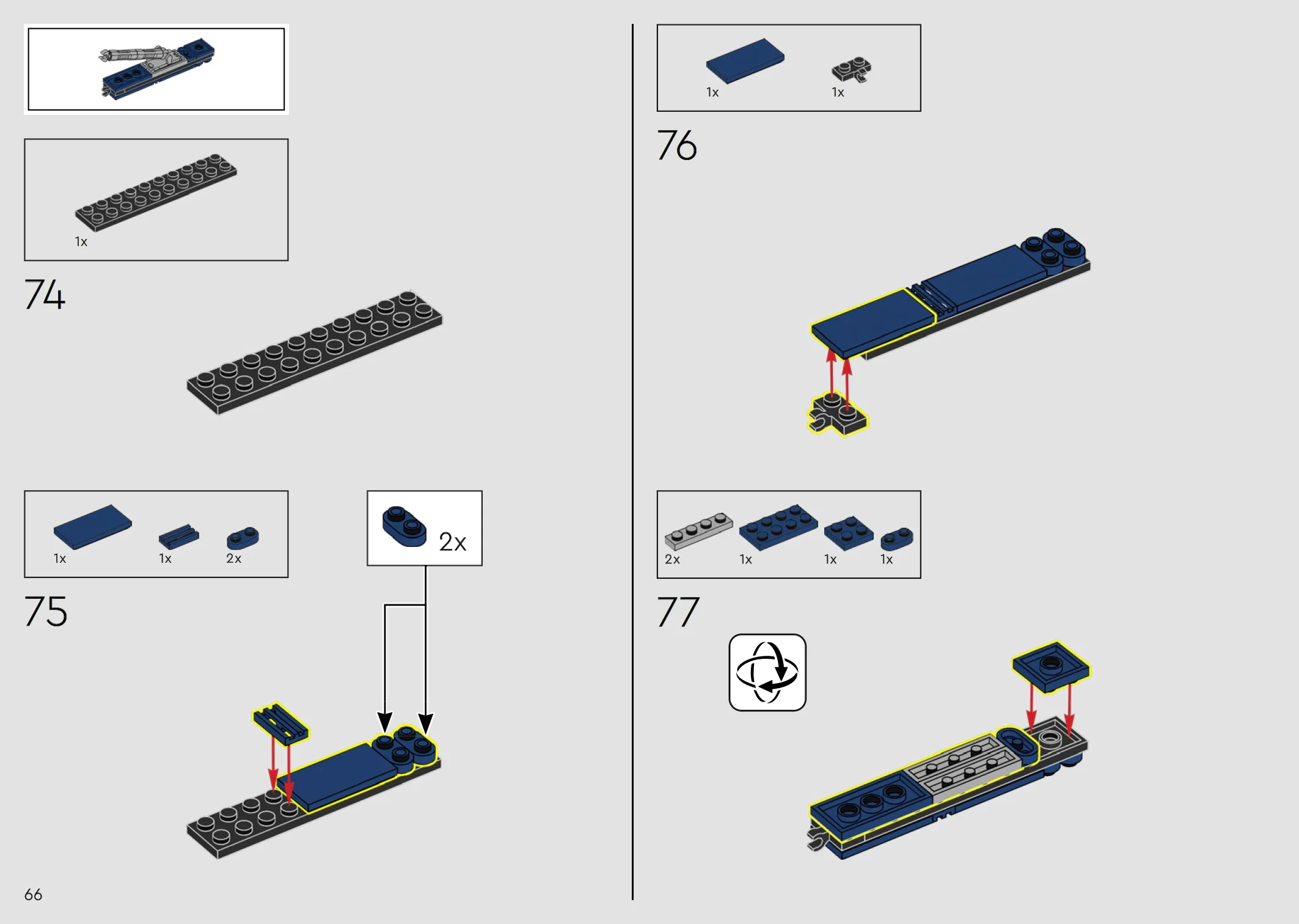 1x

74

1x

1x

2x

2x

75

66

1x

1x

76

2x

1x

1x

1x

77