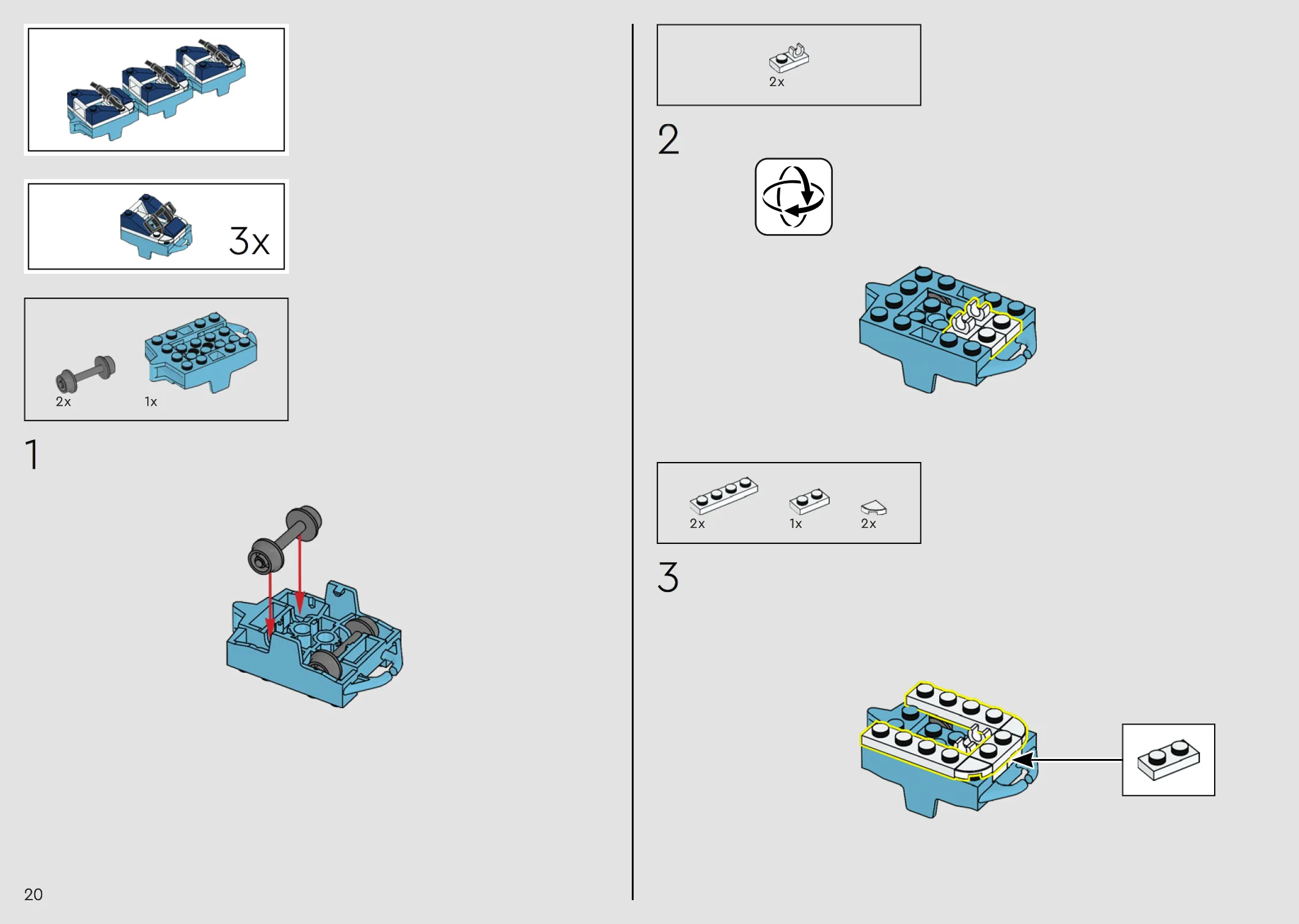 3x

2x
1x

1

20

2x

2

2x
1x
2x

3