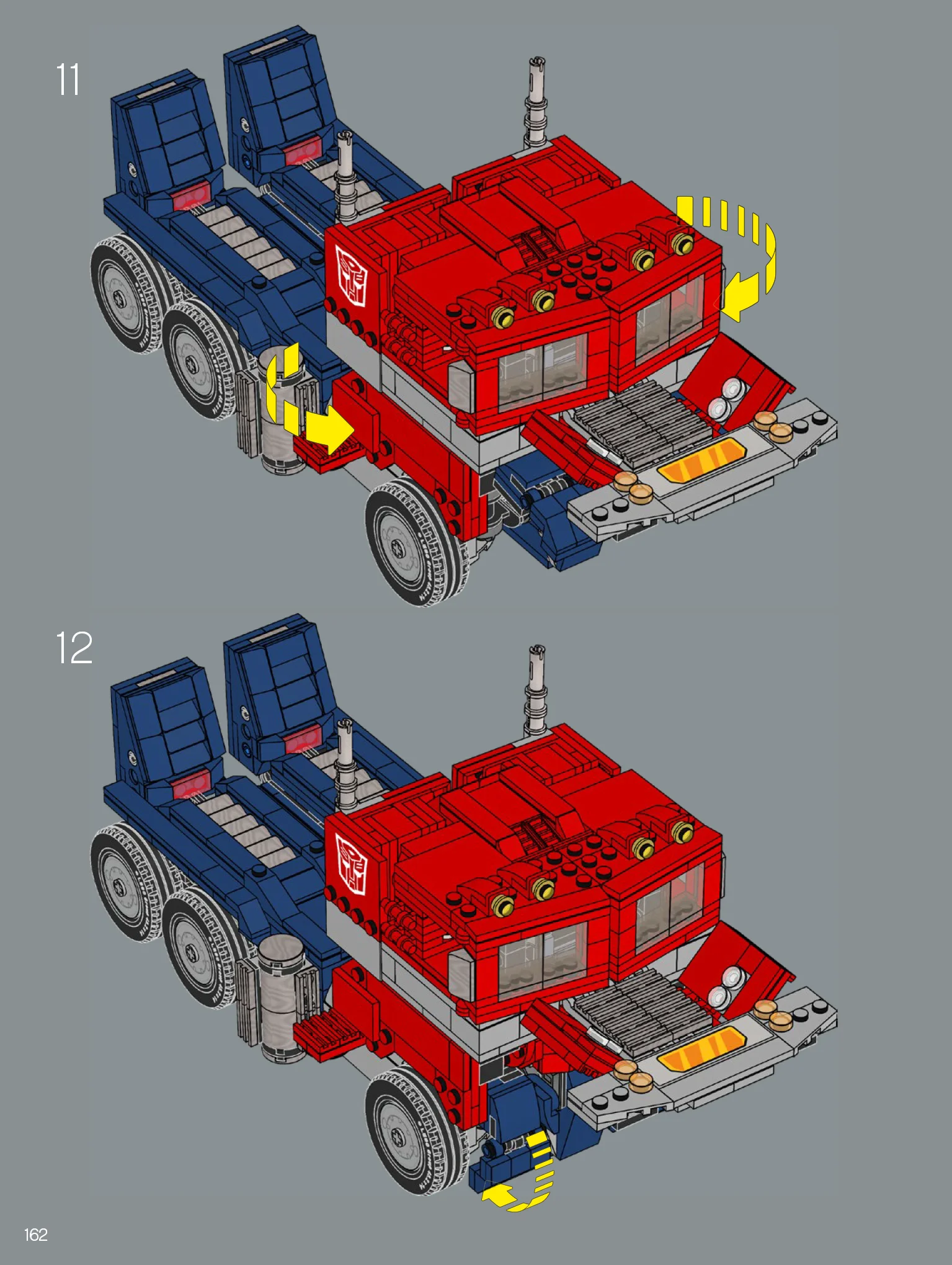 11

12

162