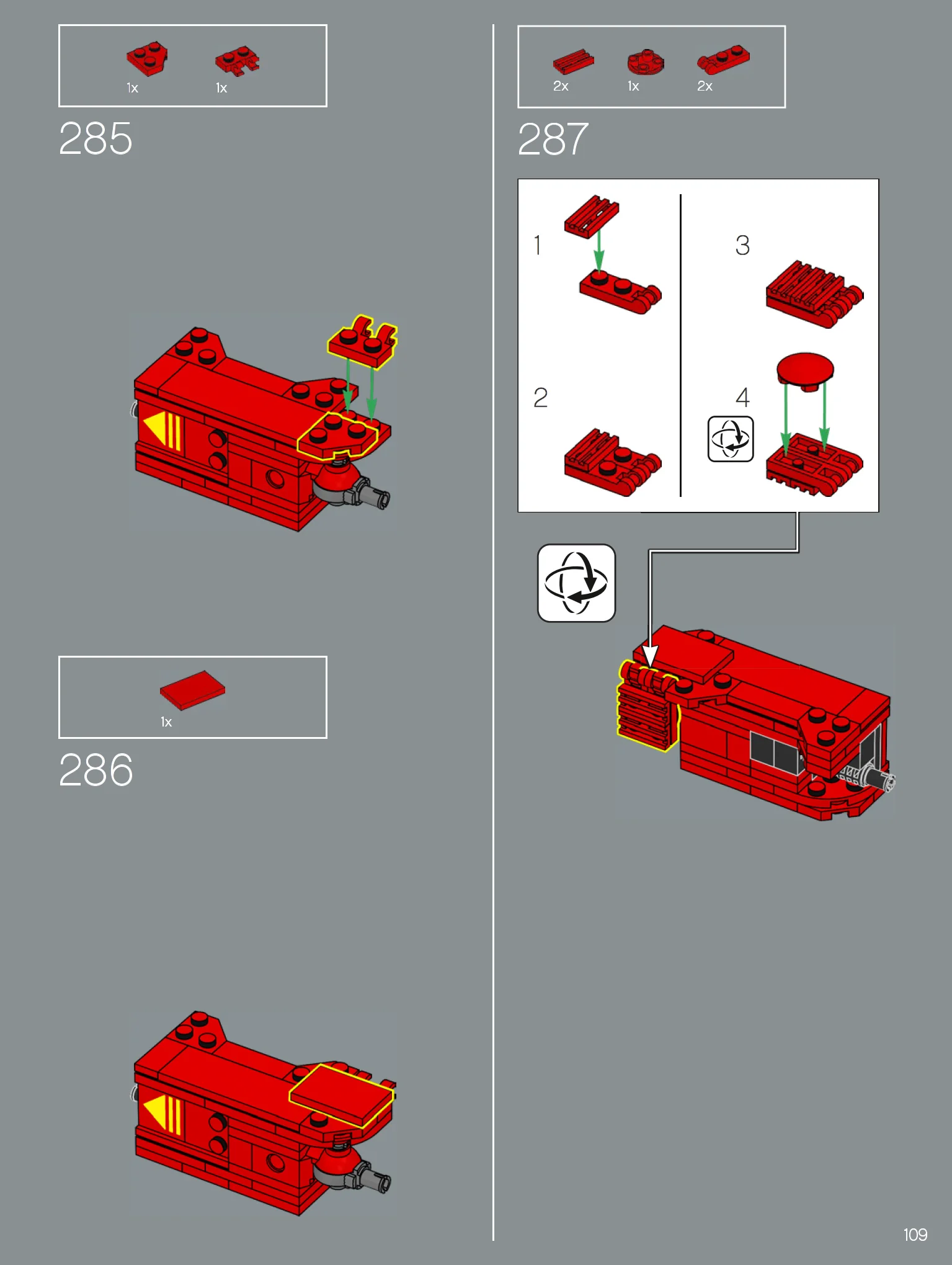 1x 1x

285

1x

286

2x 1x 2x

287

1

2

3

4

109