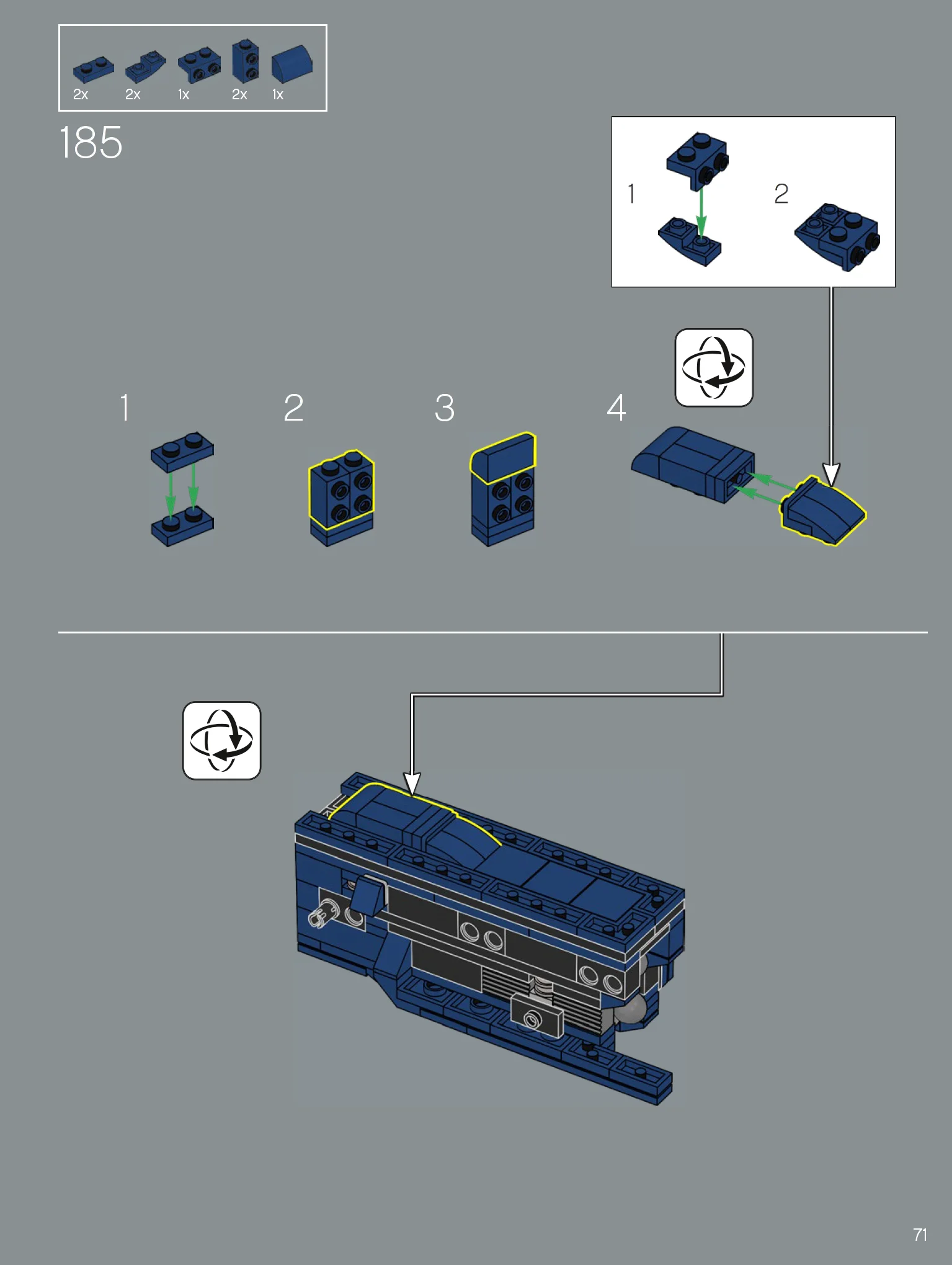 2x 2x 1x 2x 1x

185

1

2

1

2

3

4

71