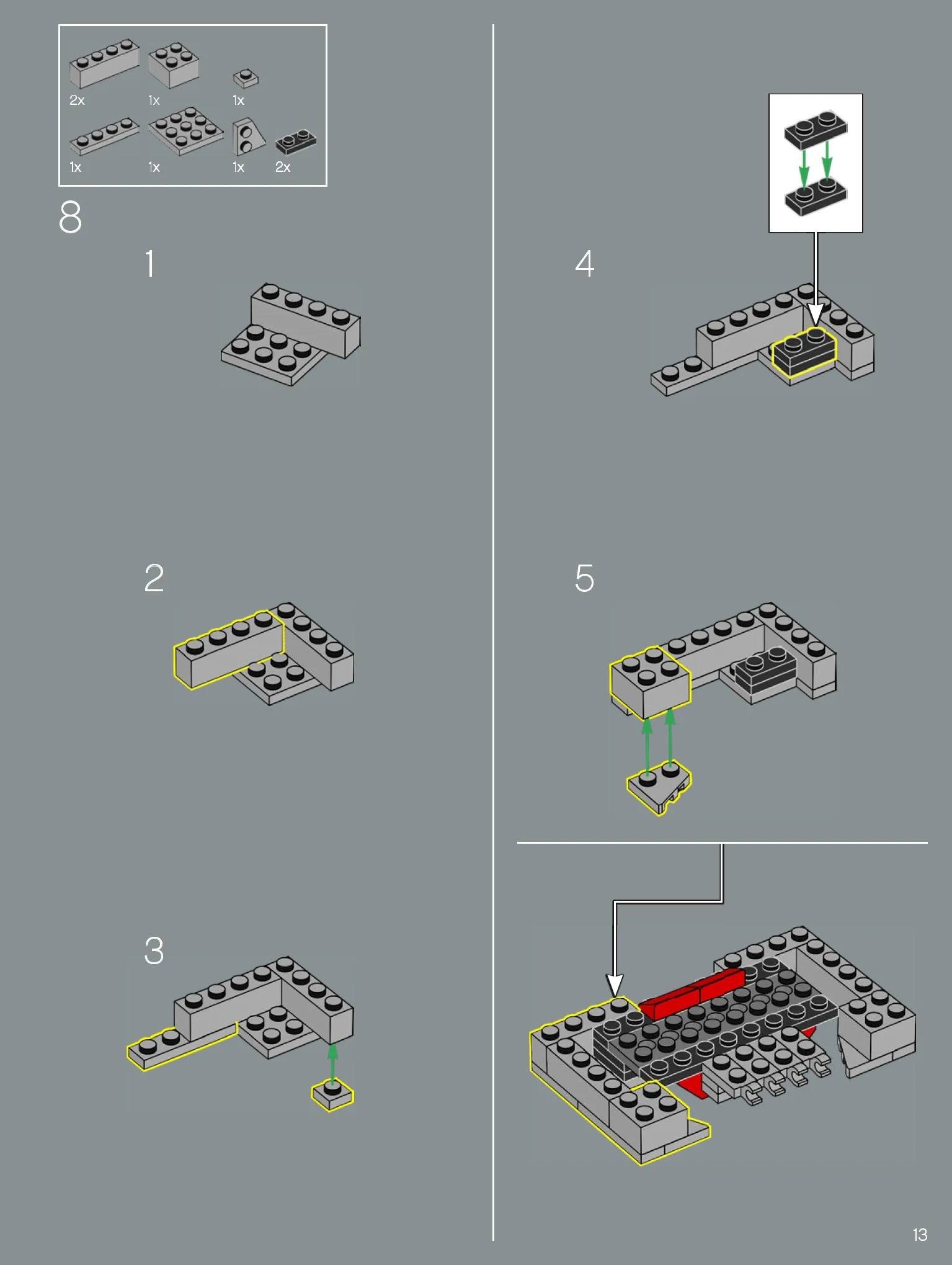 2x 1x 1x
1x 1x 1x 2x

8

1

2

3

4

5

13