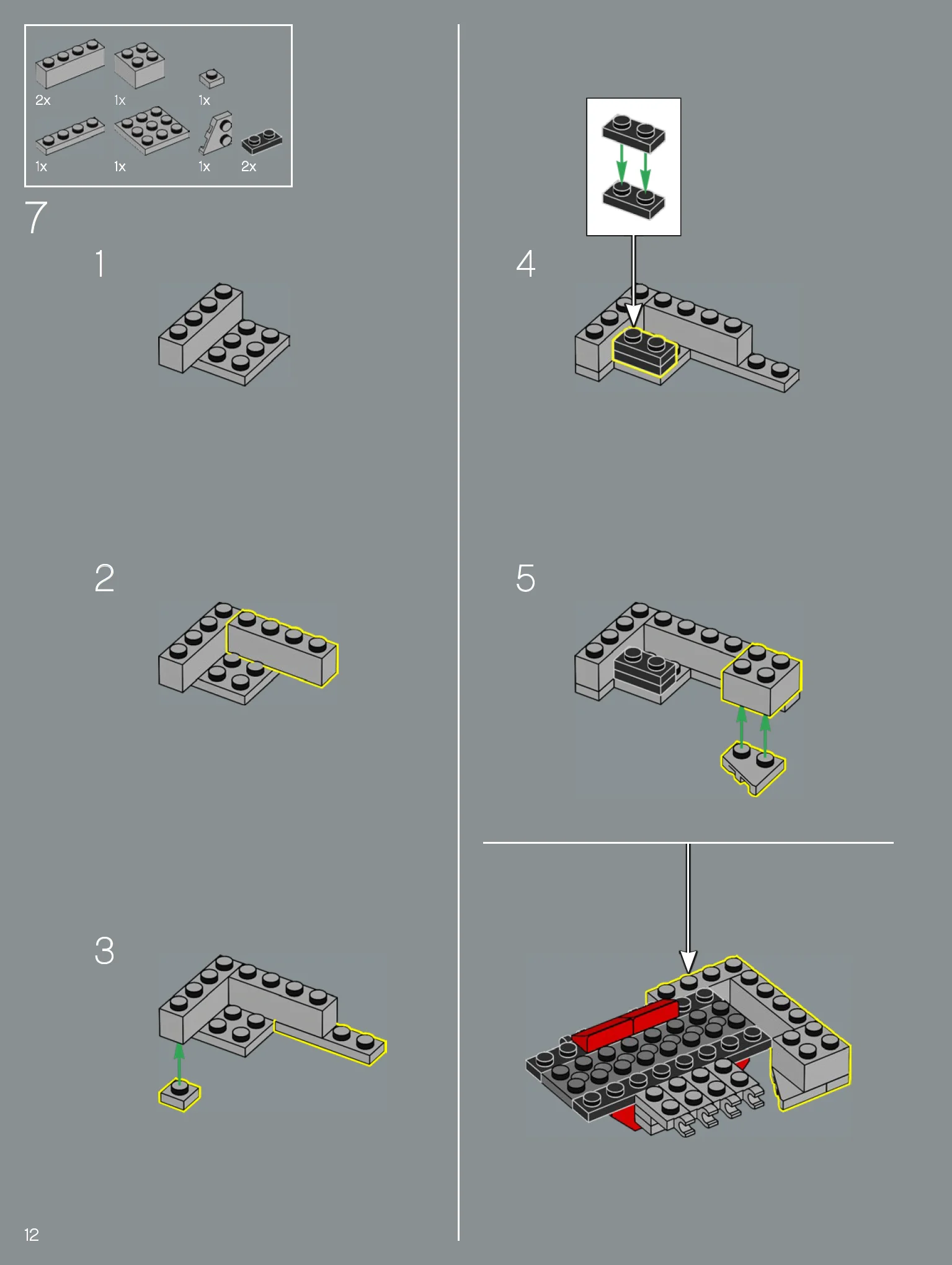 2x 1x 1x
1x 1x 1x 2x

7

1

2

3

4

5

12