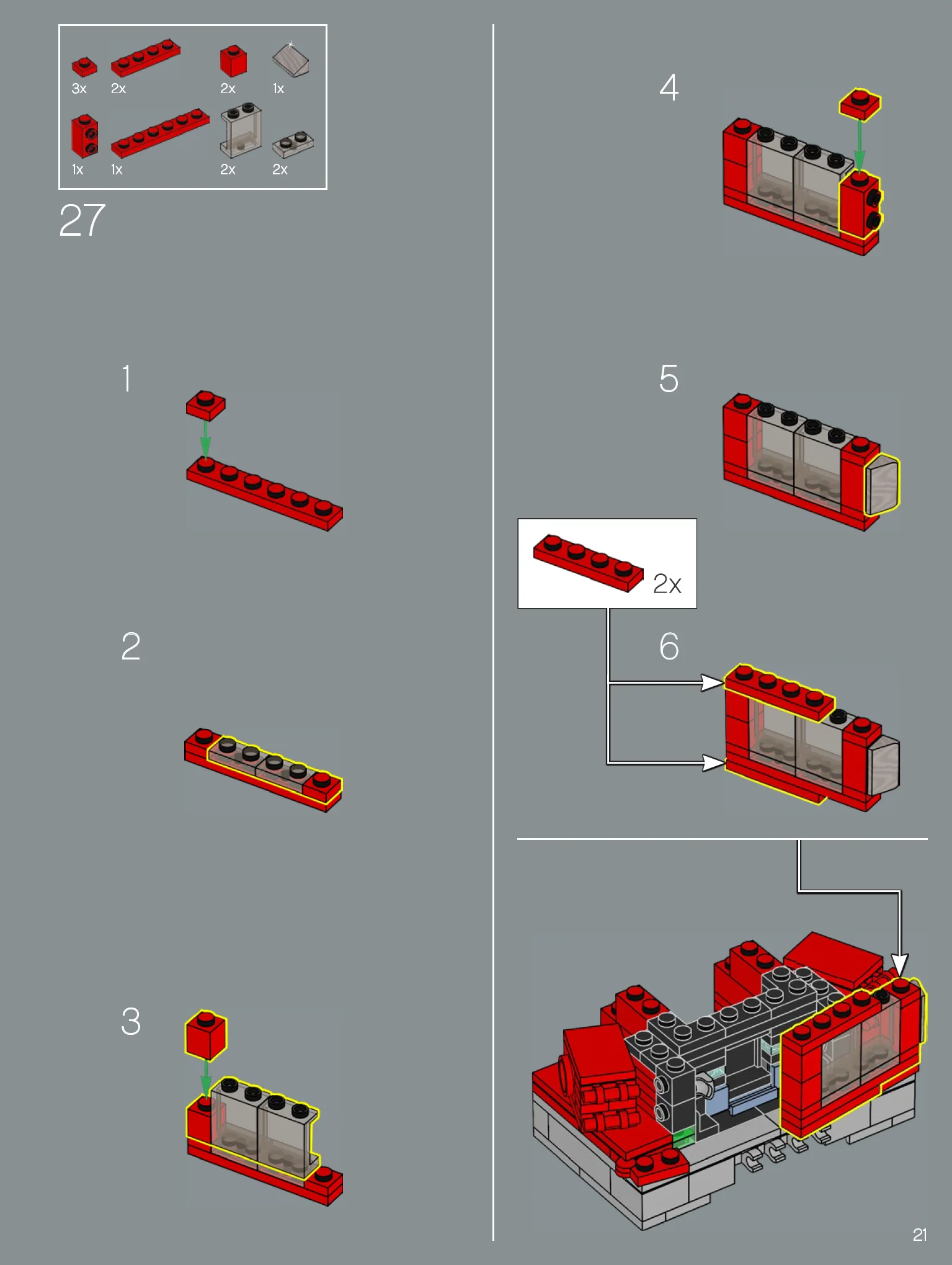 3x 2x 2x 1x
1x 1x 2x 2x

27

1

2

3

4

5

2x

6

21