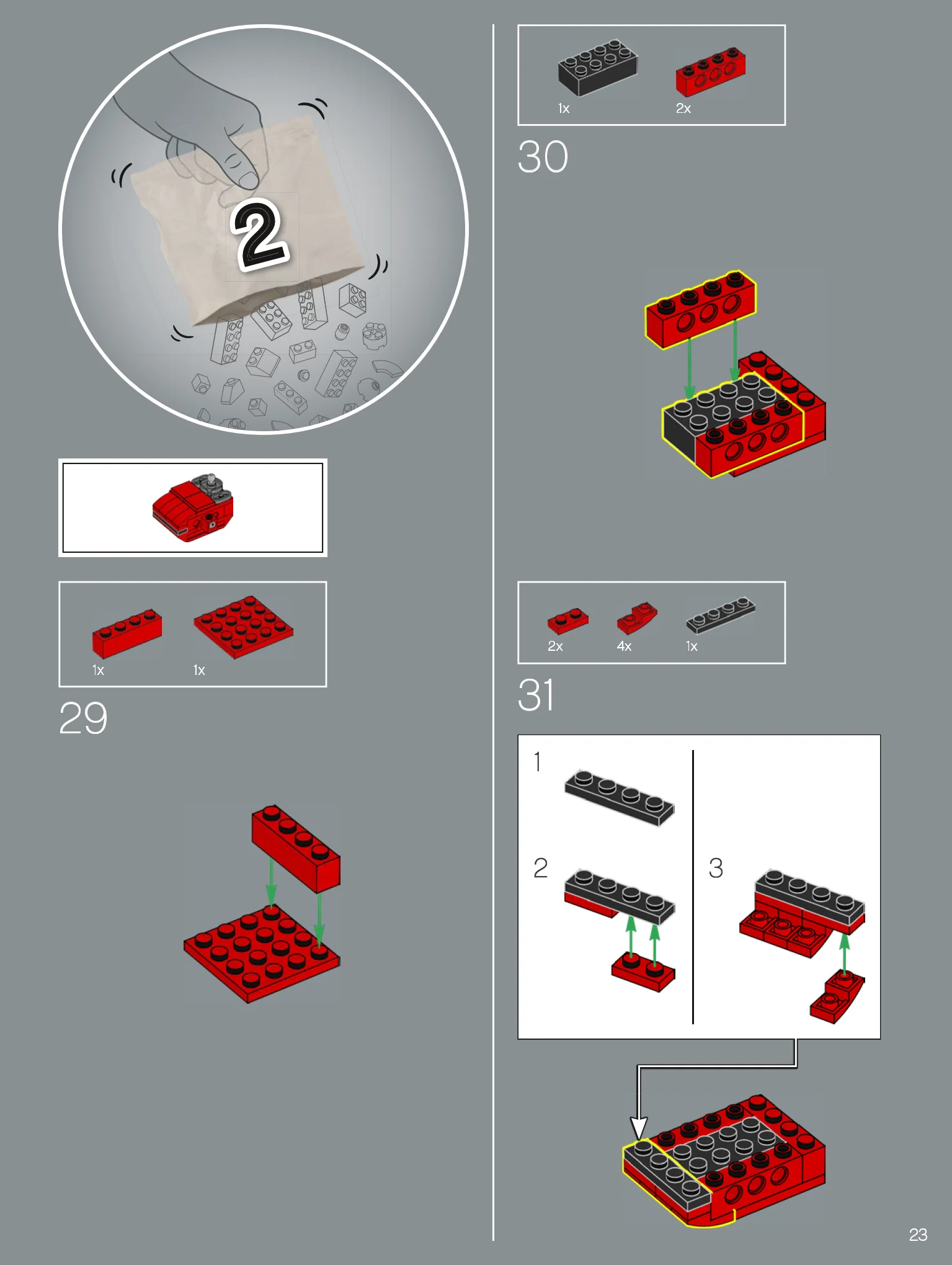 2

1x 1x

29

1x 2x

30

2x 4x 1x

31

1

2

3

23