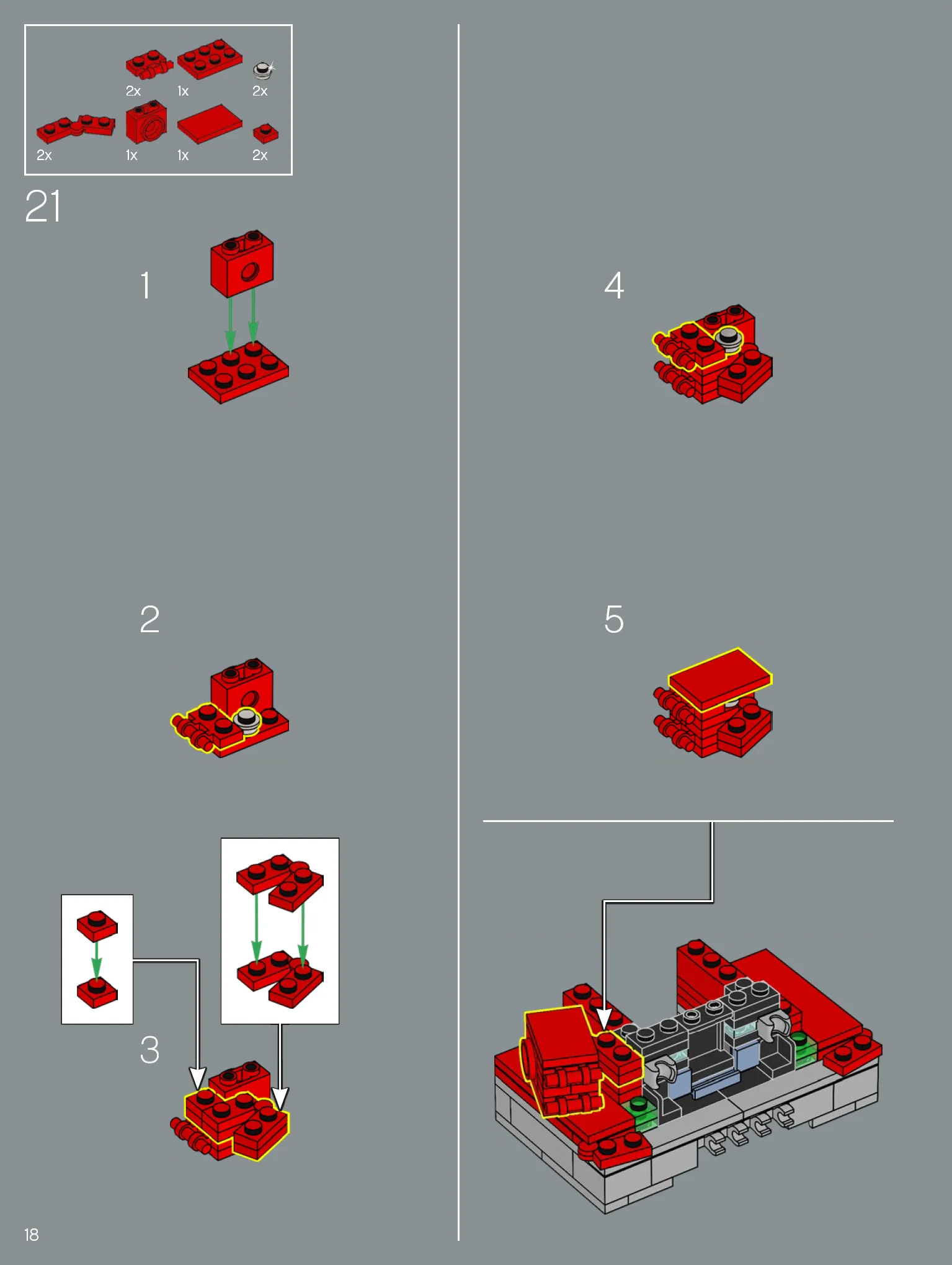 2x
1x
2x
2x
1x
1x
2x

21

1

2

3

4

5

18