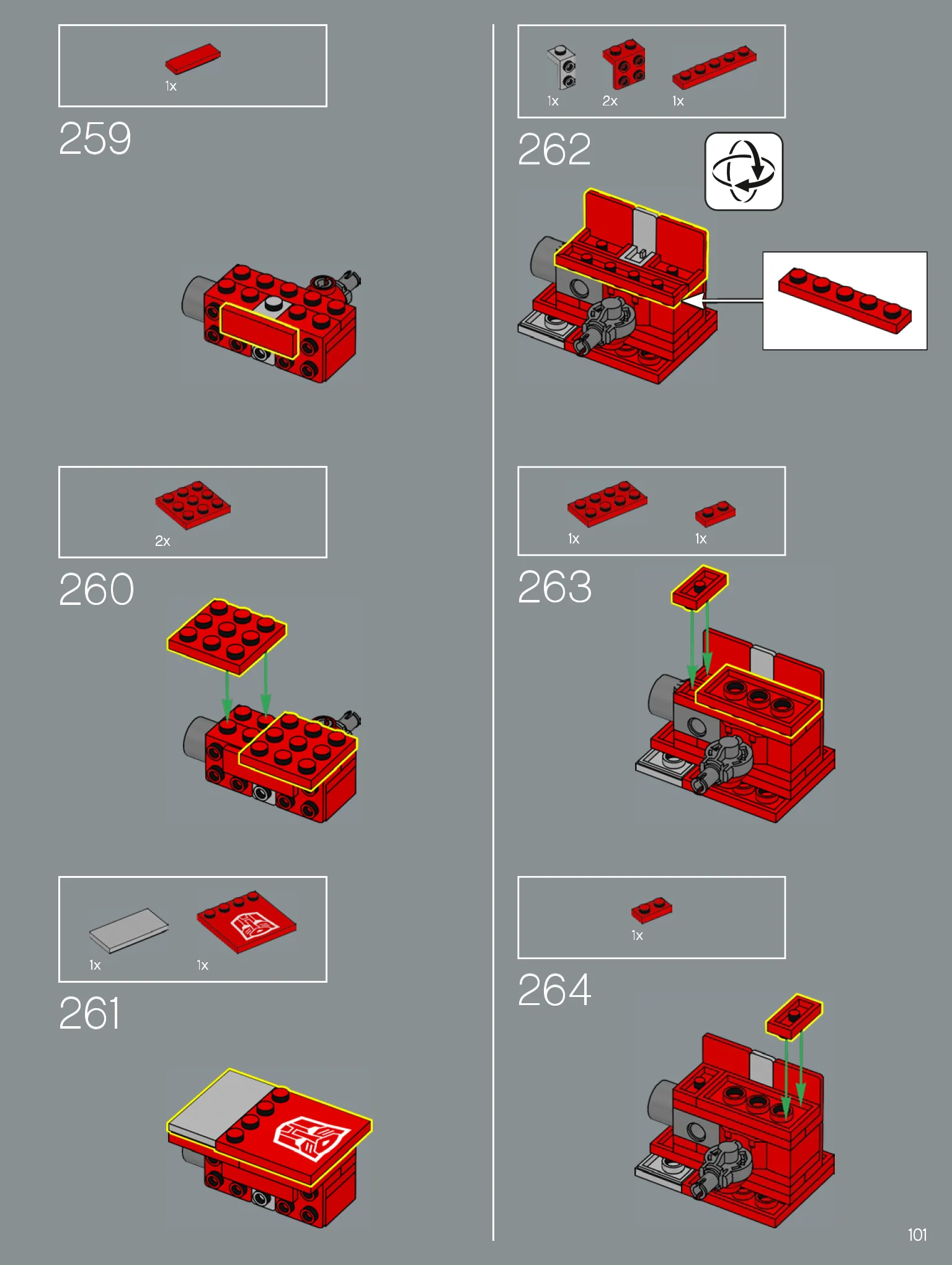 1x

259

2x

260

1x 1x

261

1x 2x 1x

262

1x 1x

263

1x

264

101