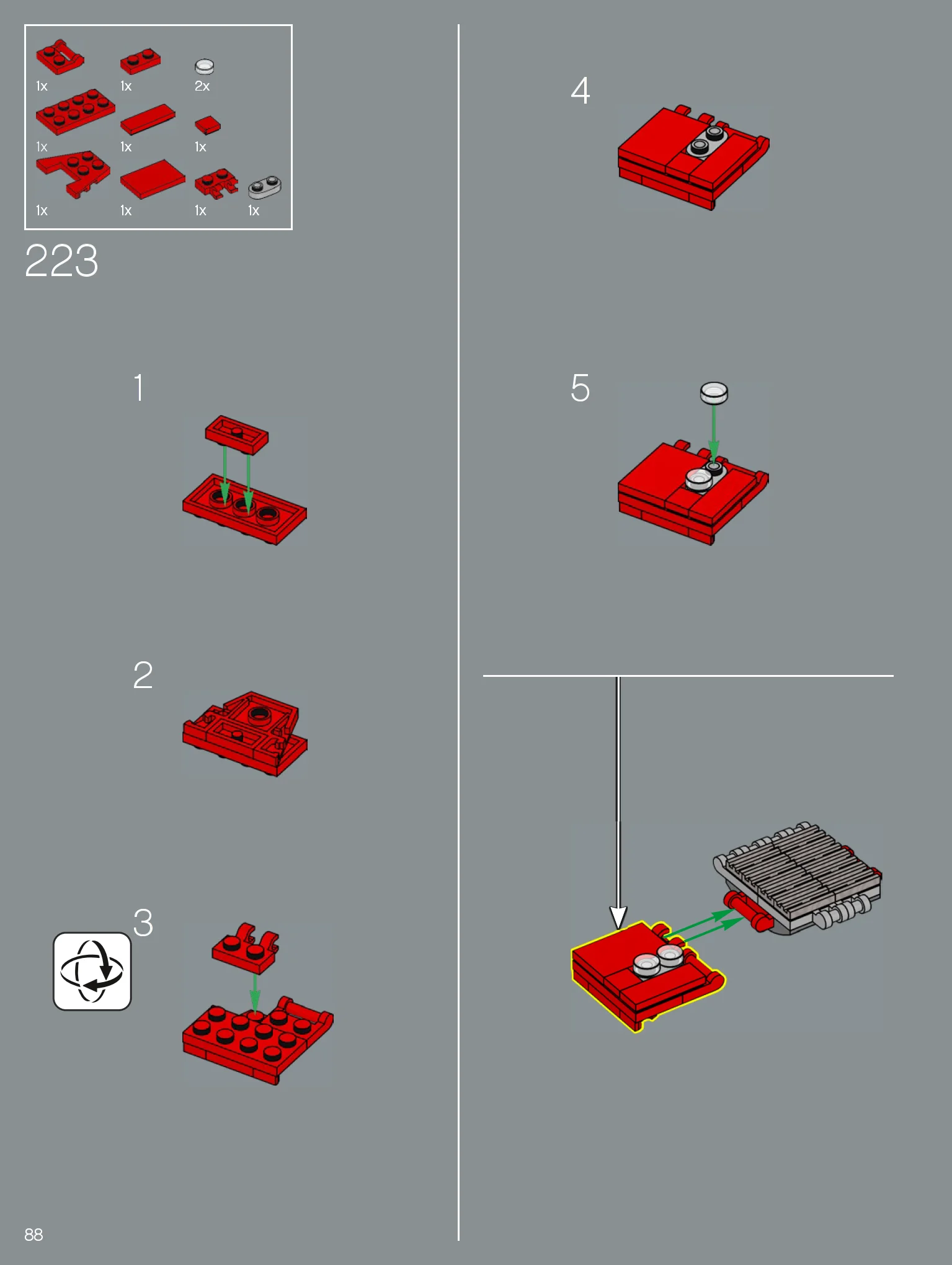 1x 1x 2x
1x 1x 1x
1x 1x 1x 1x

223

1

2

3

4

5

88