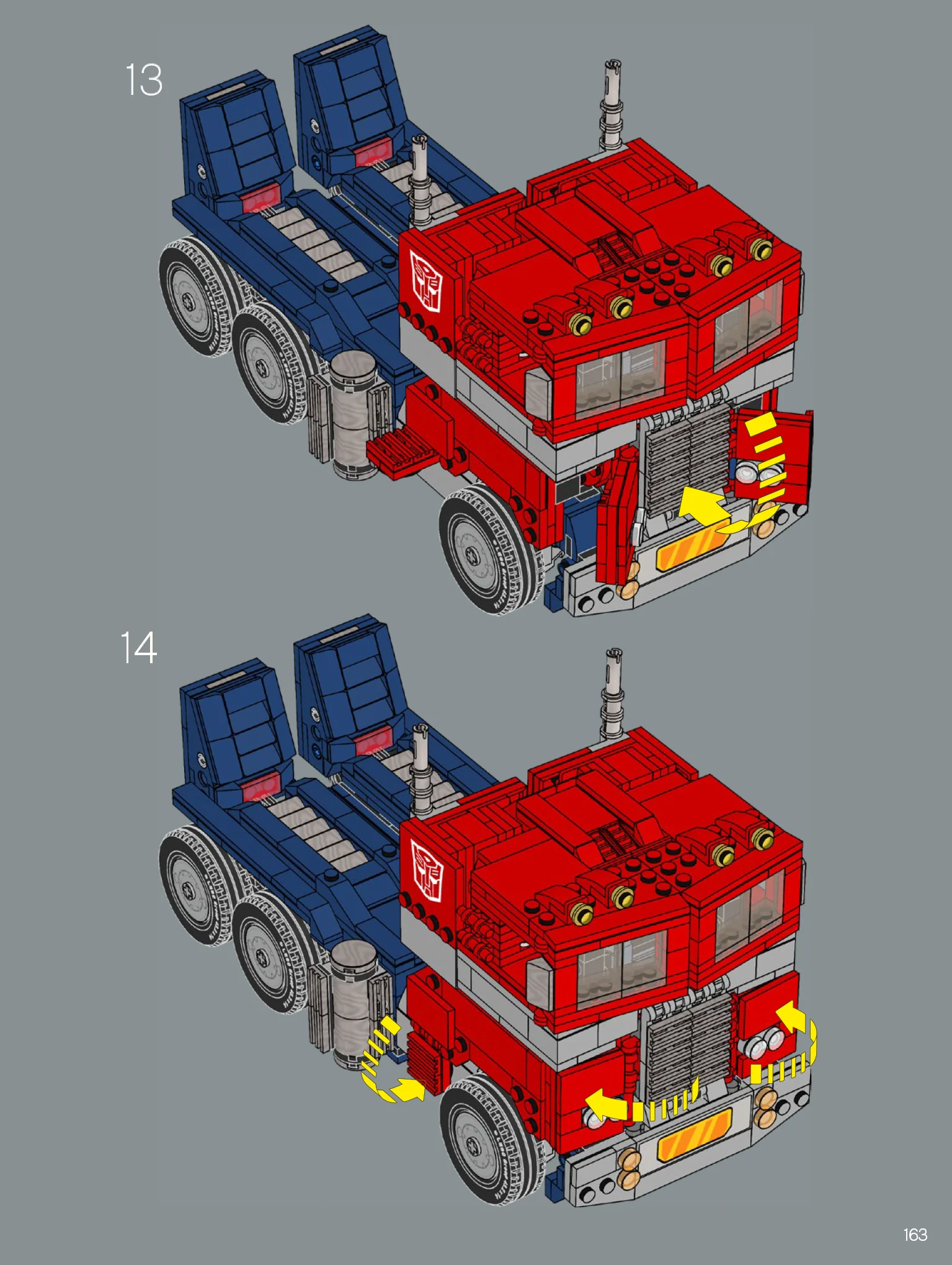 13

14

163