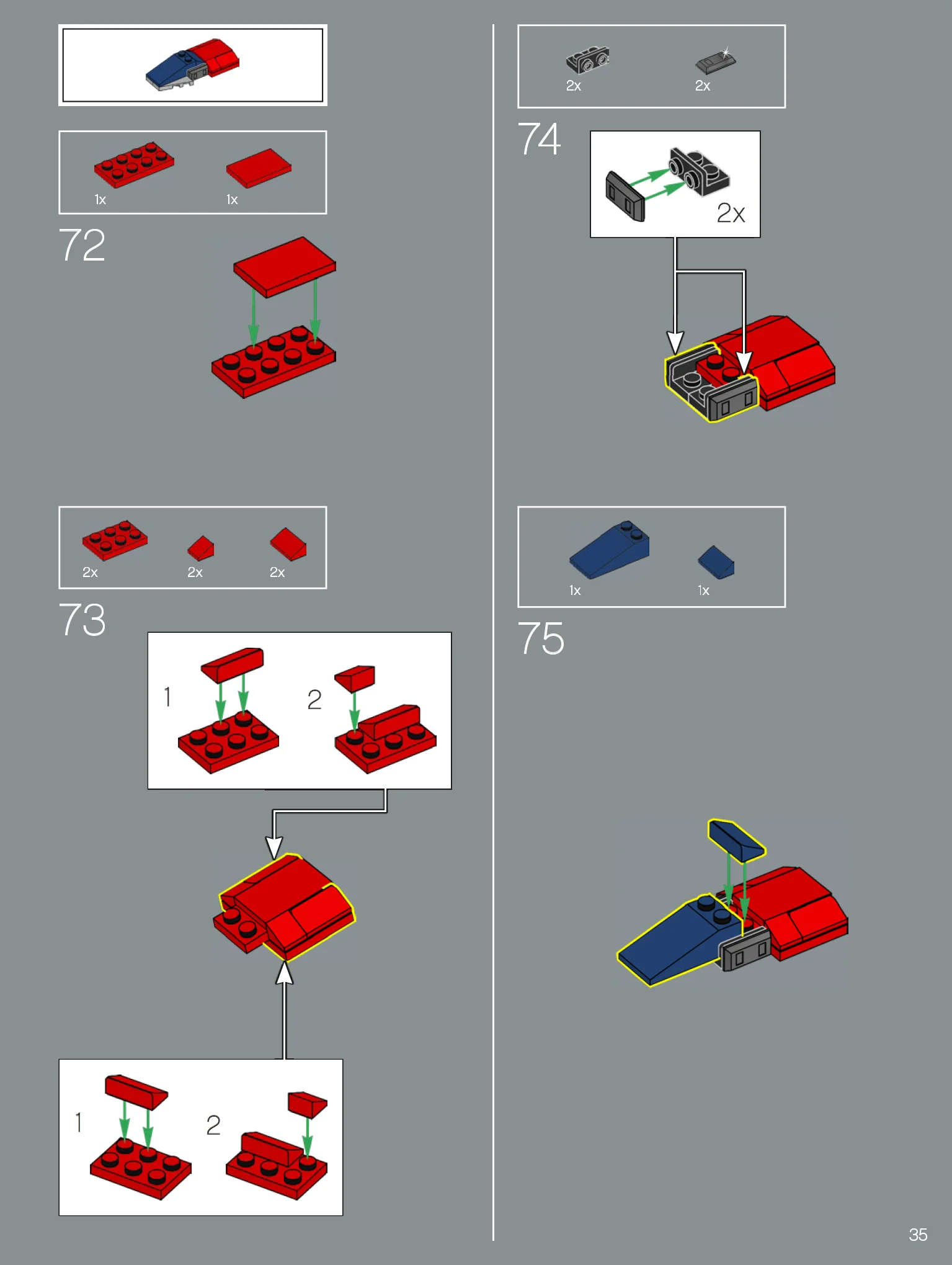 1x
1x

72

2x
2x
2x

73

1
2

1
2

2x
2x

74

2x

1x
1x

75

35