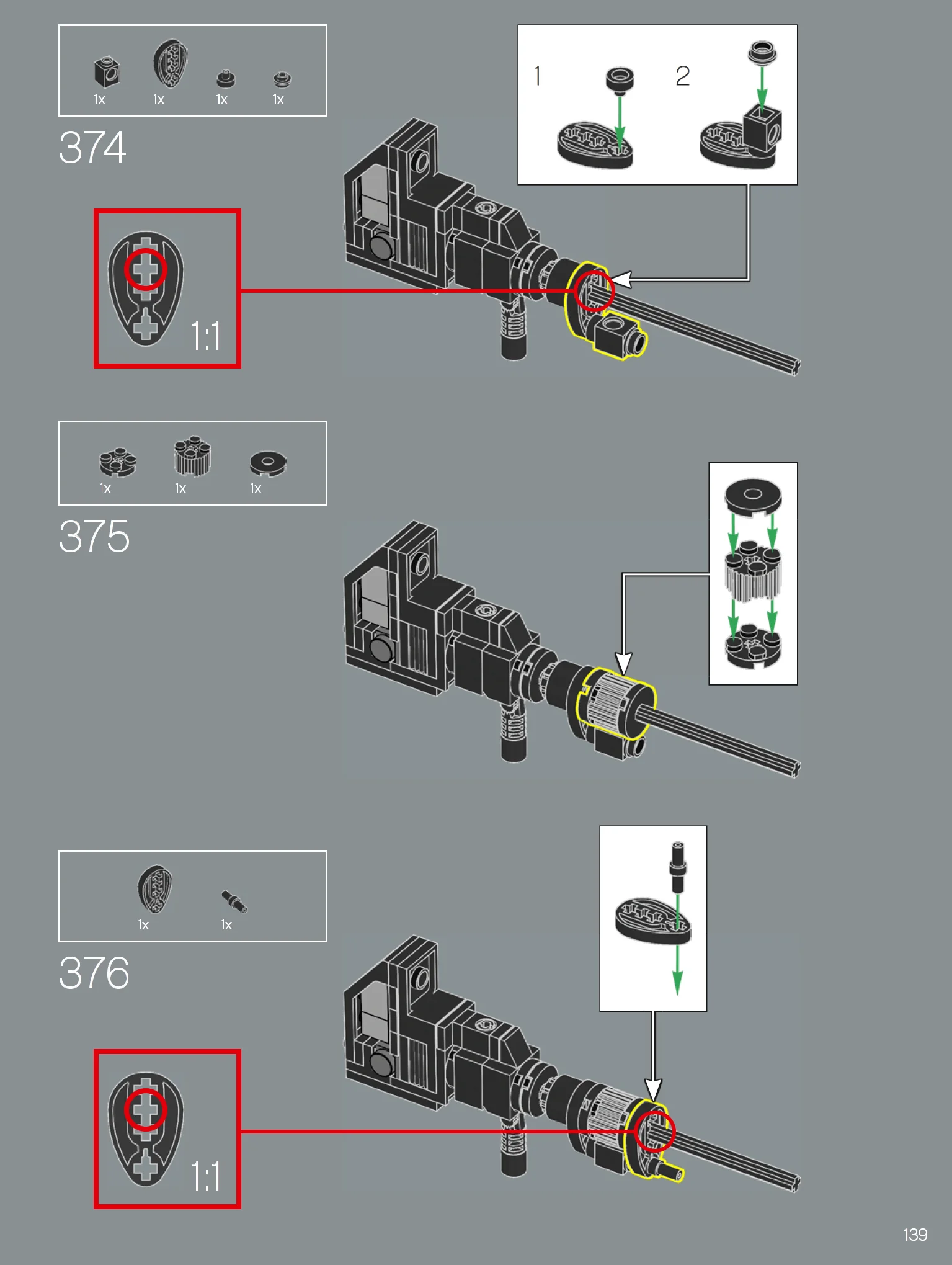 1x 1x 1x 1x

374

1 2

1:1

1x 1x 1x

375

1x 1x

376

1:1

139